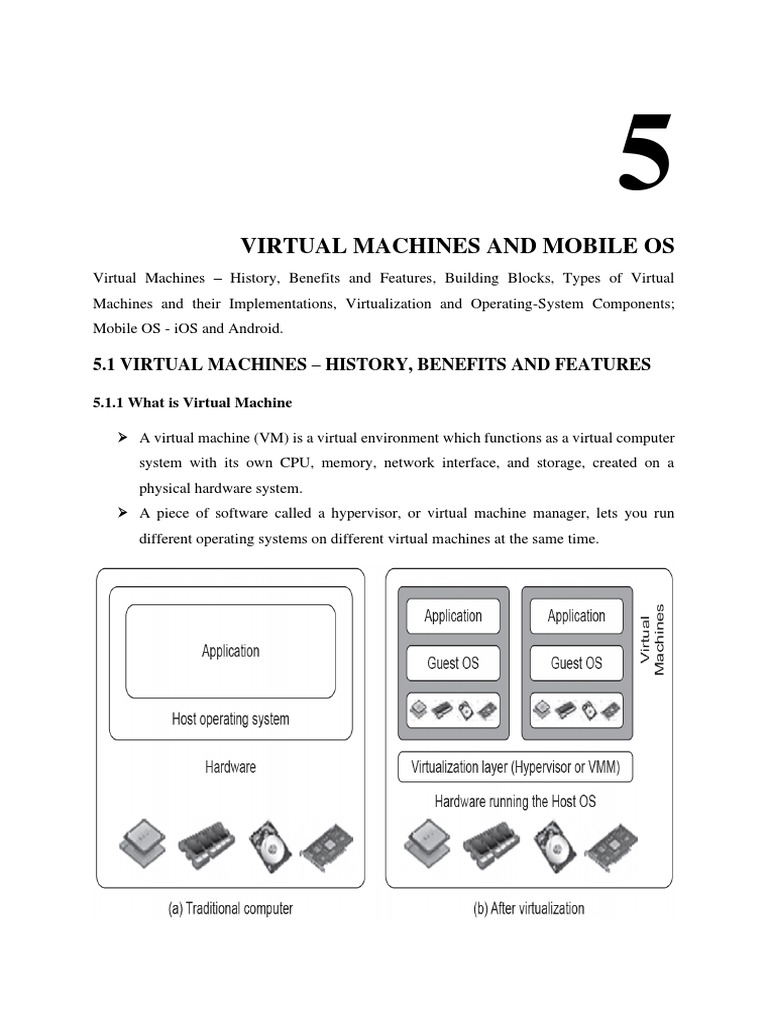 5

VIRTUAL MACHINES AND MOBILE OS

Virtual Machines – History, Benefits and Features, Building Blocks, Types of Virtual Machines and their Implementations, Virtualization and Operating-System Components; Mobile OS - iOS and Android.

5.1 VIRTUAL MACHINES – HISTORY, BENEFITS AND FEATURES

5.1.1 What is Virtual Machine

➢ A virtual machine (VM) is a virtual environment which functions as a virtual computer system with its own CPU, memory, network interface, and storage, created on a physical hardware system.
➢ A piece of software called a hypervisor, or virtual machine manager, lets you run different operating systems on different virtual machines at the same time.

Application
Host operating system
Hardware
(a) Traditional computer

Application
Guest OS
Application
Guest OS
Virtual Machines
Virtualization layer (Hypervisor or VMM)
Hardware running the Host OS
(b) After virtualization