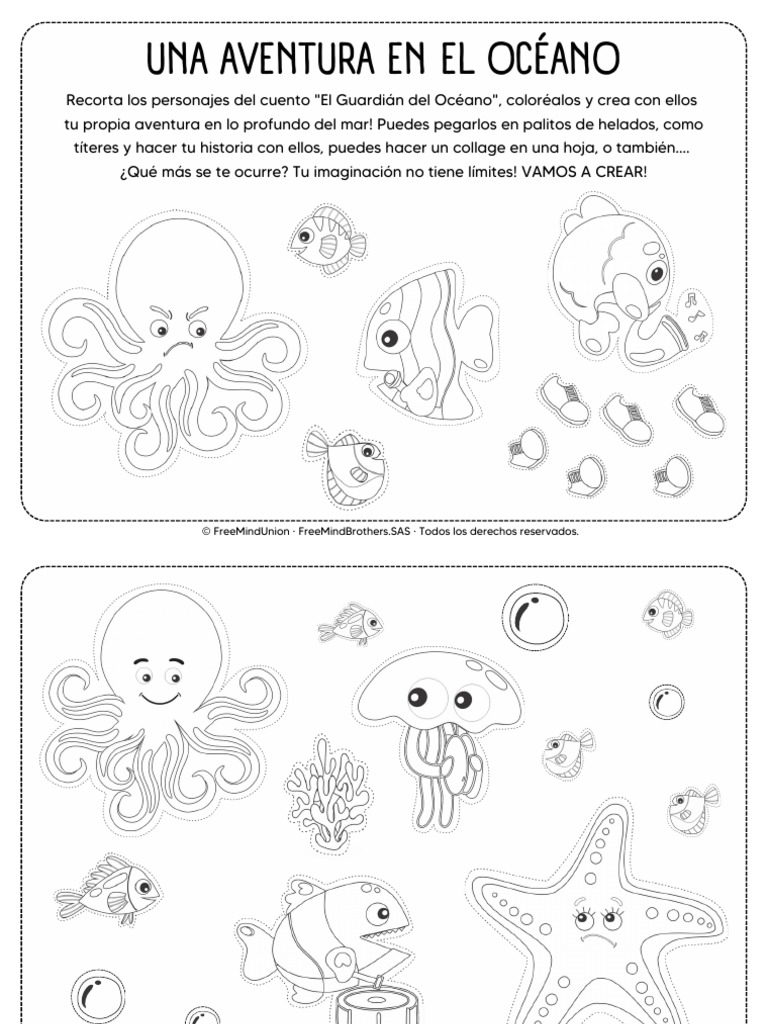 UNA AVENTURA EN EL OCÉANO

Recorta los personajes del cuento "El Guardián del Océano", coloréalos y crea con ellos tu propia aventura en lo profundo del mar! Puedes pegarlos en palitos de helados, como títeres y hacer tu historia con ellos, puedes hacer un collage en una hoja, o también.... ¿Qué más se te ocurre? Tu imaginación no tiene límites! VAMOS A CREAR!

© FreeMindUnion · FreeMindBrothers.SAS · Todos los derechos reservados.