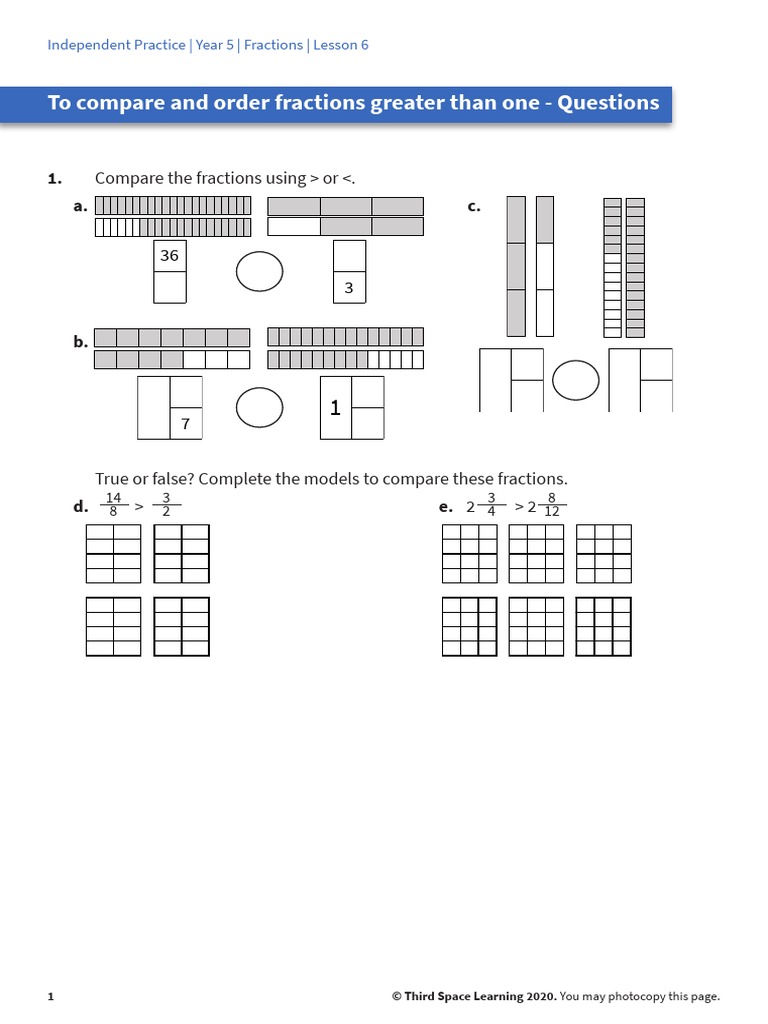 Independent Practice | Year 5 | Fractions | Lesson 6

To compare and order fractions greater than one - Questions

1. Compare the fractions using > or <.

a.

36

3

b.

7

1

c.

True or false? Complete the models to compare these fractions.

d. $\frac{14}{8} > \frac{3}{2}$

e. $2\frac{3}{4} > 2\frac{8}{12}$

1

© Third Space Learning 2020. You may photocopy this page.