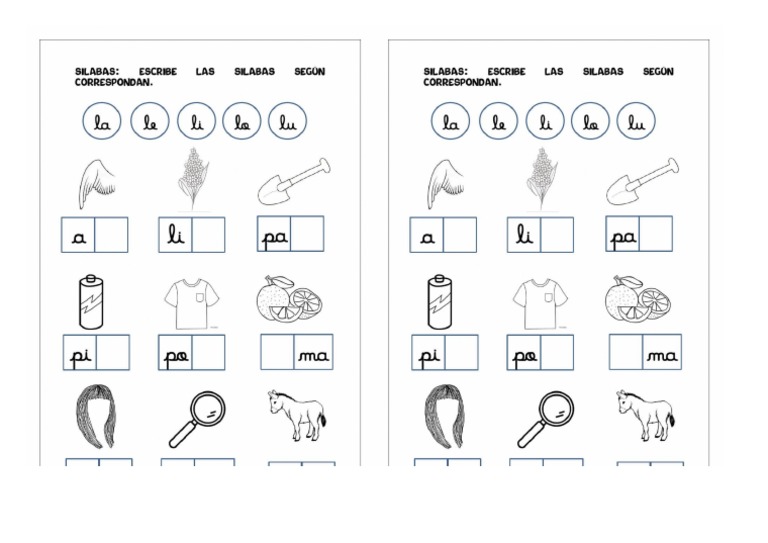 SILABAS: ESCRIBE LAS SILABAS SEGÚN CORRESPONDAN.

la le li lo lu

a

li

pa

pi

po

ma

SILABAS: ESCRIBE LAS SILABAS SEGÚN CORRESPONDAN.

la le li lo lu

a

li

pa

pi

po

ma