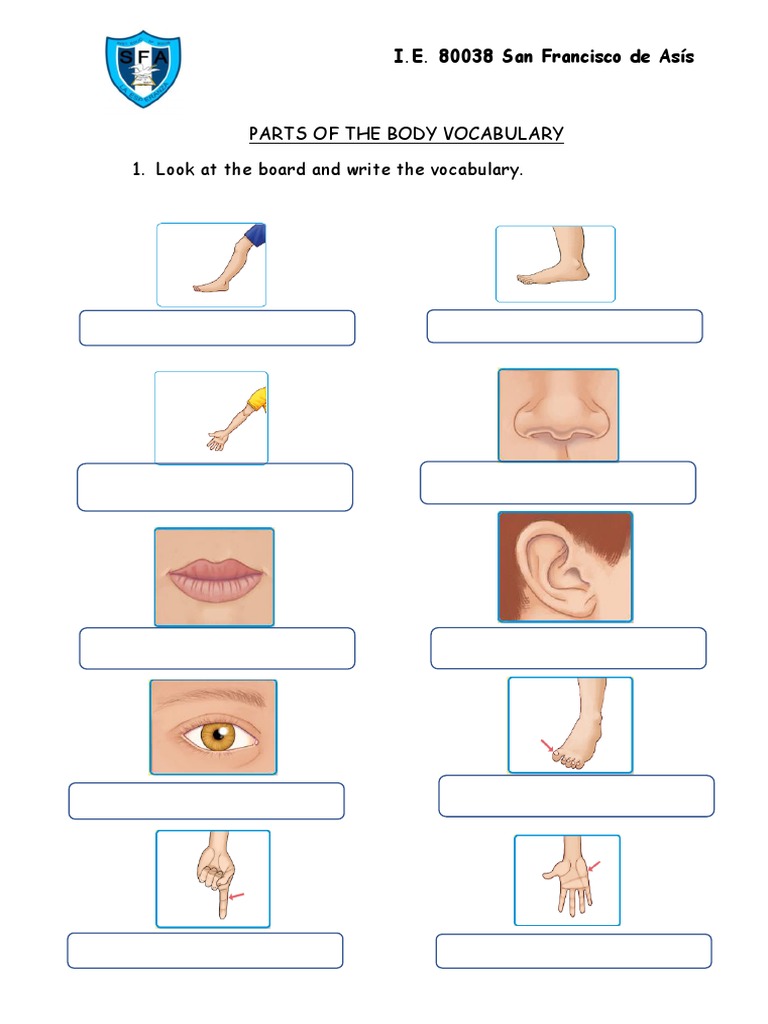 SFA

I.E. 80038 San Francisco de Asís

PARTS OF THE BODY VOCABULARY

1. Look at the board and write the vocabulary.