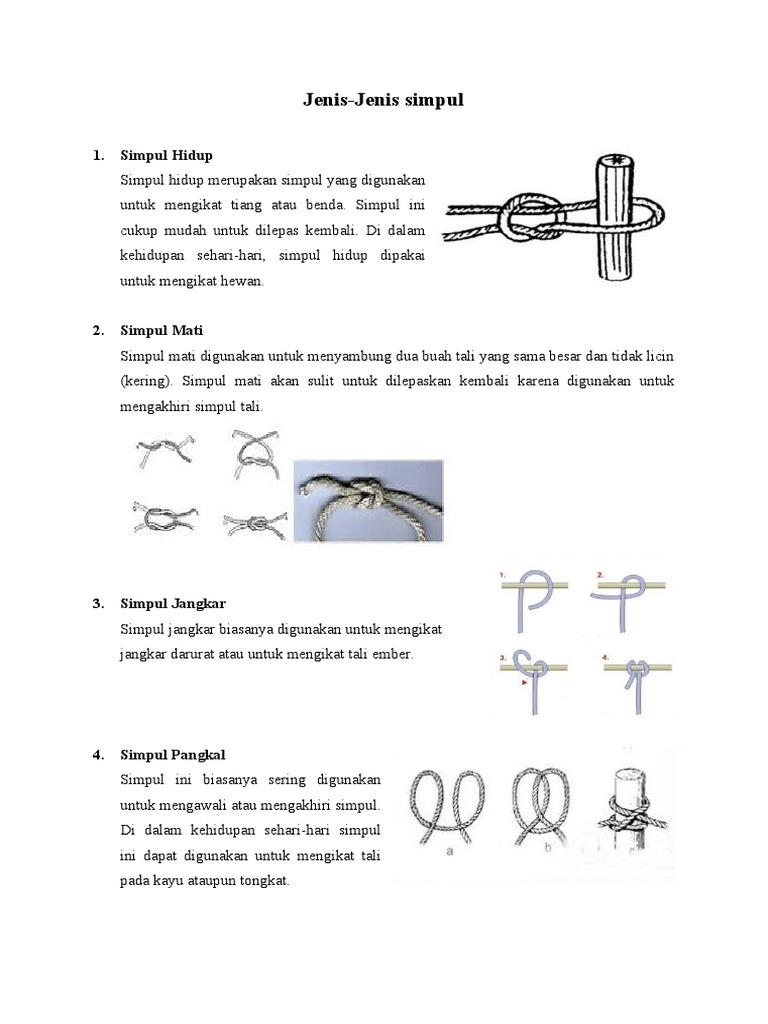 Jenis-Jenis simpul

1. Simpul Hidup

Simpul hidup merupakan simpul yang digunakan untuk mengikat tiang atau benda. Simpul ini cukup mudah untuk dilepas kembali. Di dalam kehidupan sehari-hari, simpul hidup dipakai untuk mengikat hewan.

2. Simpul Mati

Simpul mati digunakan untuk menyambung dua buah tali yang sama besar dan tidak licin (kering). Simpul mati akan sulit untuk dilepaskan kembali karena digunakan untuk mengakhiri simpul tali.

3. Simpul Jangkar

Simpul jangkar biasanya digunakan untuk mengikat jangkar darurat atau untuk mengikat tali ember.

1. 2. 3. 4.

4. Simpul Pangkal

Simpul ini biasanya sering digunakan untuk mengawali atau mengakhiri simpul. Di dalam kehidupan sehari-hari simpul ini dapat digunakan untuk mengikat tali pada kayu ataupun tongkat.

a b