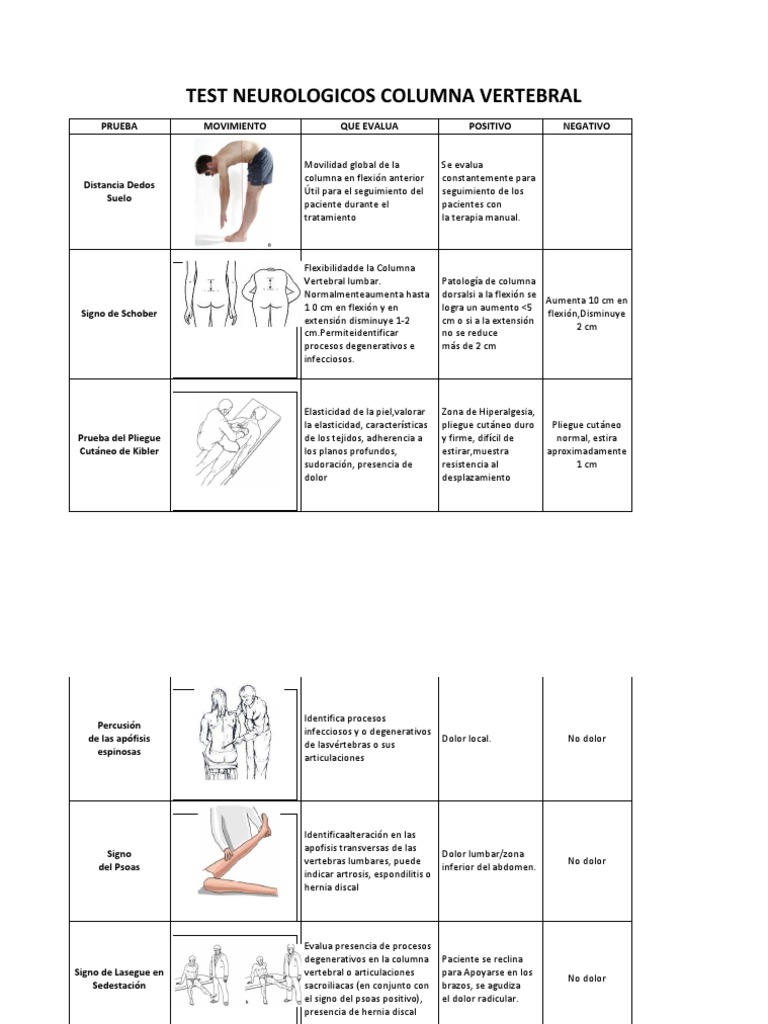 TEST NEUROLOGICOS COLUMNA VERTEBRAL

| PRUEBA | MOVIMIENTO | QUE EVALUA | POSITIVO | NEGATIVO |
|---|---|---|---|---|
| Distancia Dedos Suelo | | Movilidad global de la columna en flexión anterior Útil para el seguimiento del paciente durante el tratamiento | Se evalua constantemente para seguimiento de los pacientes con la terapia manual. | |
| Signo de Schober | | Flexibilidadde la Columna Vertebral lumbar. Normalmenteaumenta hasta 1 0 cm en flexión y en extensión disminuye 1-2 cm.Permiteidentificar procesos degenerativos e infecciosos. | Patología de columna dorsalsi a la flexión se logra un aumento <5 cm o si a la extensión no se reduce más de 2 cm | Aumenta 10 cm en flexión,Disminuye 2 cm |
| Prueba del Pliegue Cutáneo de Kibler | | Elasticidad de la piel,valorar la elasticidad, características de los tejidos, adherencia a los planos profundos, sudoración, presencia de dolor | Zona de Hiperalgesia, pliegue cutáneo duro y firme, difícil de estirar,muestra resistencia al desplazamiento | Pliegue cutáneo normal, estira aproximadamente 1 cm |

| | | | | |
|---|---|---|---|---|
| Percusión de las apófisis espinosas | | Identifica procesos infecciosos y o degenerativos de lasvértebras o sus articulaciones | Dolor local. | No dolor |
| Signo del Psoas | | Identificaalteración en las apofisis transversas de las vertebras lumbares, puede indicar artrosis, espondilitis o hernia discal | Dolor lumbar/zona inferior del abdomen. | No dolor |
| Signo de Lasegue en Sedestación | | Evalua presencia de procesos degenerativos en la columna vertebral o articulaciones sacroiliacas (en conjunto con el signo del psoas positivo), presencia de hernia discal | Paciente se reclina para Apoyarse en los brazos, se agudiza el dolor radicular. | No dolor |