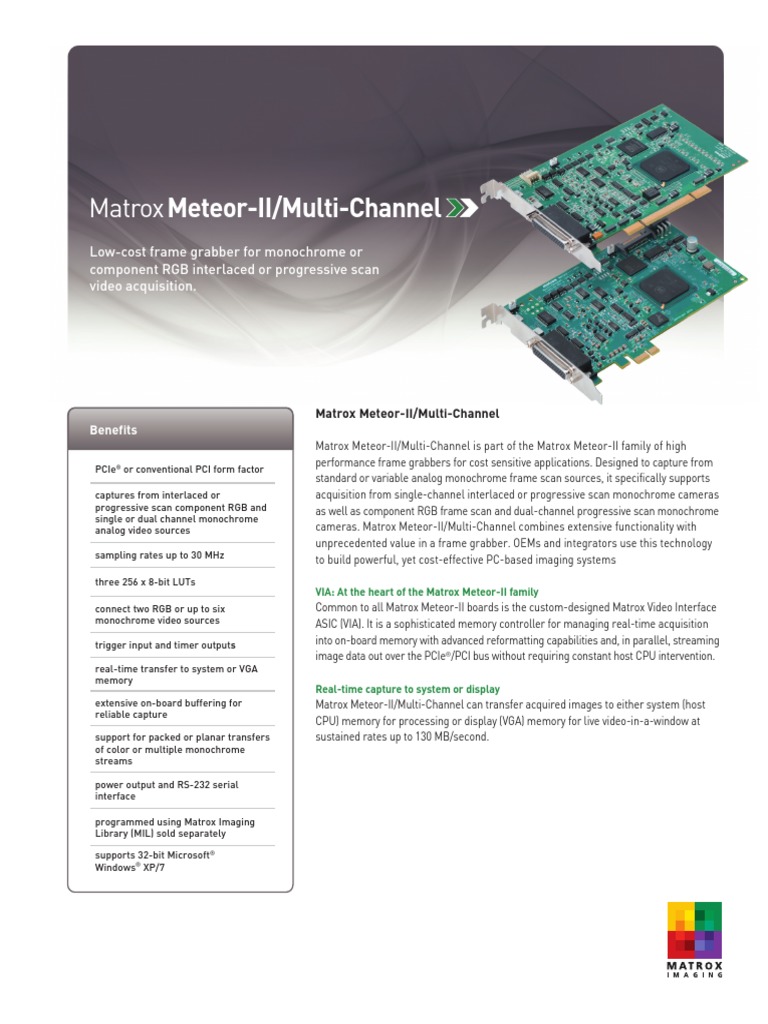 Matrox Meteor-II/Multi-Channel

Low-cost frame grabber for monochrome or component RGB interlaced or progressive scan video acquisition.

Benefits

PCIe® or conventional PCI form factor

captures from interlaced or progressive scan component RGB and single or dual channel monochrome analog video sources

sampling rates up to 30 MHz

three 256 x 8-bit LUTs

connect two RGB or up to six monochrome video sources

trigger input and timer outputs

real-time transfer to system or VGA memory

extensive on-board buffering for reliable capture

support for packed or planar transfers of color or multiple monochrome streams

power output and RS-232 serial interface

programmed using Matrox Imaging Library (MIL) sold separately

supports 32-bit Microsoft® Windows® XP/7

Matrox Meteor-II/Multi-Channel

Matrox Meteor-II/Multi-Channel is part of the Matrox Meteor-II family of high performance frame grabbers for cost sensitive applications. Designed to capture from standard or variable analog monochrome frame scan sources, it specifically supports acquisition from single-channel interlaced or progressive scan monochrome cameras as well as component RGB frame scan and dual-channel progressive scan monochrome cameras. Matrox Meteor-II/Multi-Channel combines extensive functionality with unprecedented value in a frame grabber. OEMs and integrators use this technology to build powerful, yet cost-effective PC-based imaging systems

VIA: At the heart of the Matrox Meteor-II family
Common to all Matrox Meteor-II boards is the custom-designed Matrox Video Interface ASIC (VIA). It is a sophisticated memory controller for managing real-time acquisition into on-board memory with advanced reformatting capabilities and, in parallel, streaming image data out over the PCIe®/PCI bus without requiring constant host CPU intervention.

Real-time capture to system or display
Matrox Meteor-II/Multi-Channel can transfer acquired images to either system (host CPU) memory for processing or display (VGA) memory for live video-in-a-window at sustained rates up to 130 MB/second.

MATROX
IMAGING