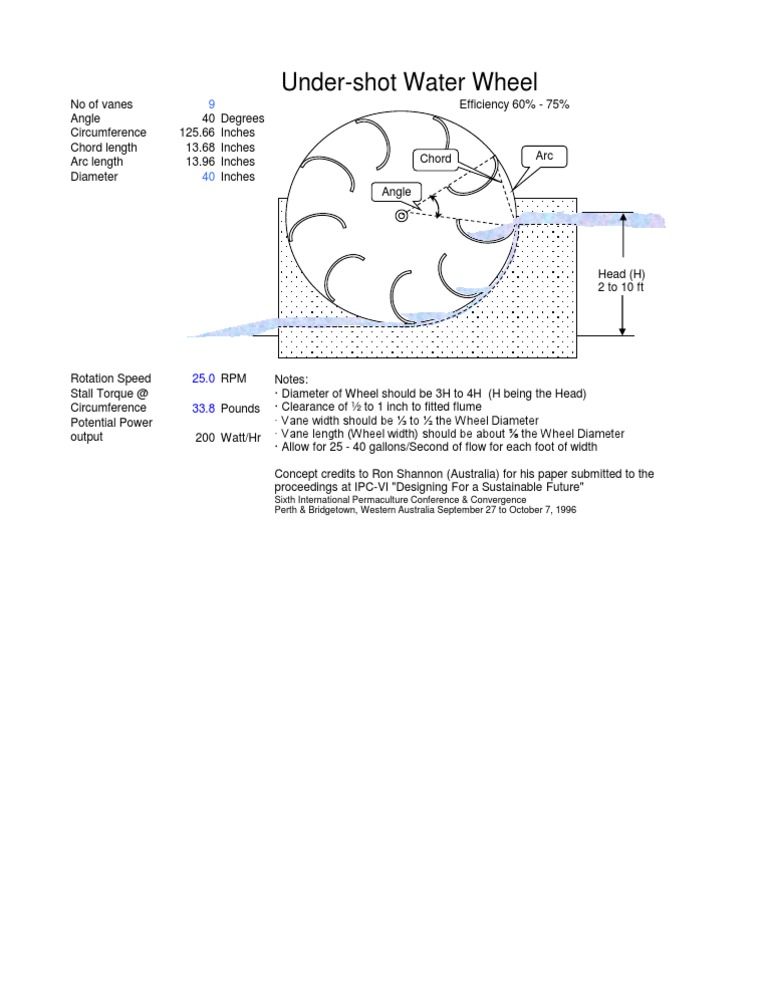 Under-shot Water Wheel

| No of vanes | 9 | |
|---|---|---|
| Angle | 40 | Degrees |
| Circumference | 125.66 | Inches |
| Chord length | 13.68 | Inches |
| Arc length | 13.96 | Inches |
| Diameter | 40 | Inches |

Efficiency 60% - 75%

Chord

Arc

Angle

Head (H) 2 to 10 ft

| Rotation Speed | 25.0 | RPM |
|---|---|---|
| Stall Torque @ Circumference | 33.8 | Pounds |
| Potential Power output | 200 | Watt/Hr |

Notes:
· Diameter of Wheel should be 3H to 4H (H being the Head)
· Clearance of ½ to 1 inch to fitted flume
· Vane width should be ⅓ to ½ the Wheel Diameter
· Vane length (Wheel width) should be about ⅝ the Wheel Diameter
· Allow for 25 - 40 gallons/Second of flow for each foot of width

Concept credits to Ron Shannon (Australia) for his paper submitted to the proceedings at IPC-VI "Designing For a Sustainable Future"
Sixth International Permaculture Conference & Convergence
Perth & Bridgetown, Western Australia September 27 to October 7, 1996