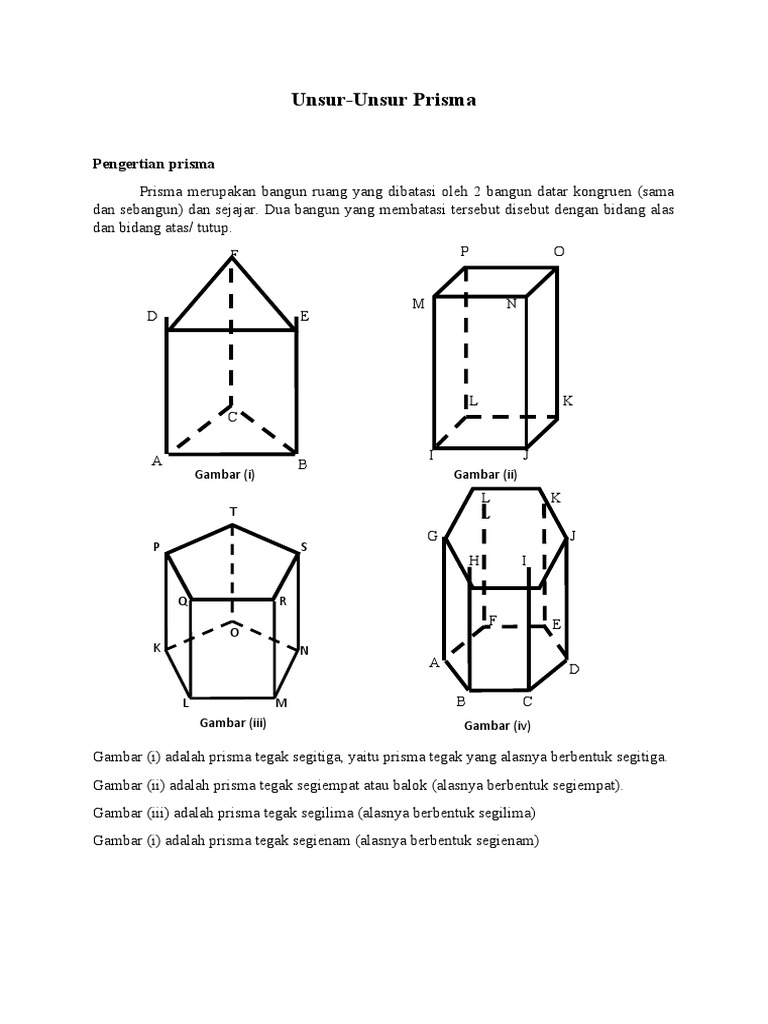 Unsur-Unsur Prisma

Pengertian prisma

Prisma merupakan bangun ruang yang dibatasi oleh 2 bangun datar kongruen (sama dan sebangun) dan sejajar. Dua bangun yang membatasi tersebut disebut dengan bidang alas dan bidang atas/ tutup.

F
D
E
C
A
B
Gambar (i)

P
O
M
N
L
K
I
J
Gambar (ii)

T
P
S
Q
R
O
K
N
L
M
Gambar (iii)

L
K
G
J
H
I
F
E
A
D
B
C
Gambar (iv)

Gambar (i) adalah prisma tegak segitiga, yaitu prisma tegak yang alasnya berbentuk segitiga.

Gambar (ii) adalah prisma tegak segiempat atau balok (alasnya berbentuk segiempat).

Gambar (iii) adalah prisma tegak segilima (alasnya berbentuk segilima)

Gambar (i) adalah prisma tegak segienam (alasnya berbentuk segienam)