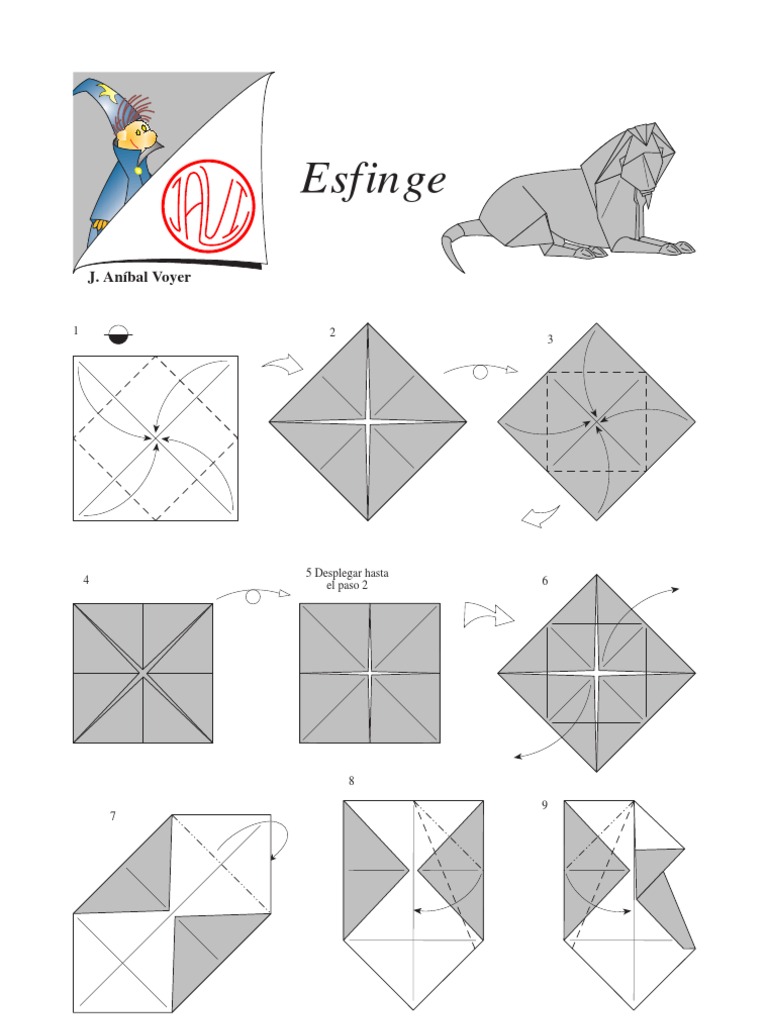 JAVI

J. Aníbal Voyer

Esfinge

1

2

3

4

5 Desplegar hasta el paso 2

6

7

8

9