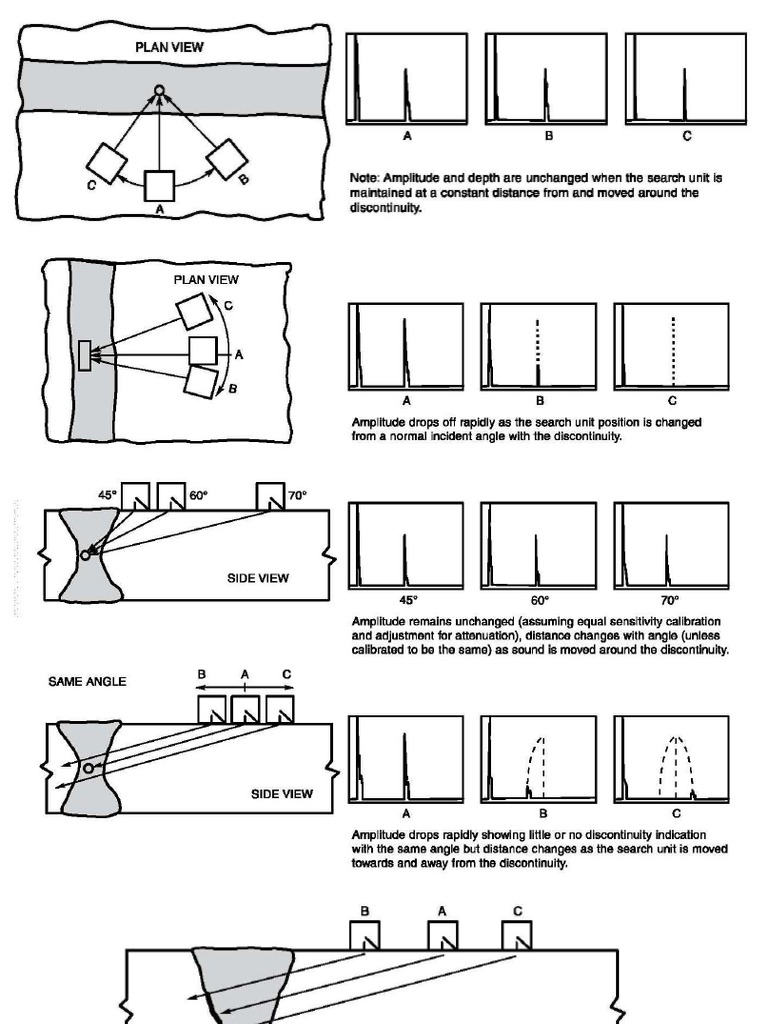 PLAN VIEW

C

A

B

A

B

C

Note: Amplitude and depth are unchanged when the search unit is maintained at a constant distance from and moved around the discontinuity.

PLAN VIEW

C

A

B

A

B

C

Amplitude drops off rapidly as the search unit position is changed from a normal incident angle with the discontinuity.

45°

60°

70°

SIDE VIEW

45°

60°

70°

Amplitude remains unchanged (assuming equal sensitivity calibration and adjustment for attenuation), distance changes with angle (unless calibrated to be the same) as sound is moved around the discontinuity.

SAME ANGLE

B

A

C

SIDE VIEW

A

B

C

Amplitude drops rapidly showing little or no discontinuity indication with the same angle but distance changes as the search unit is moved towards and away from the discontinuity.

B

A

C