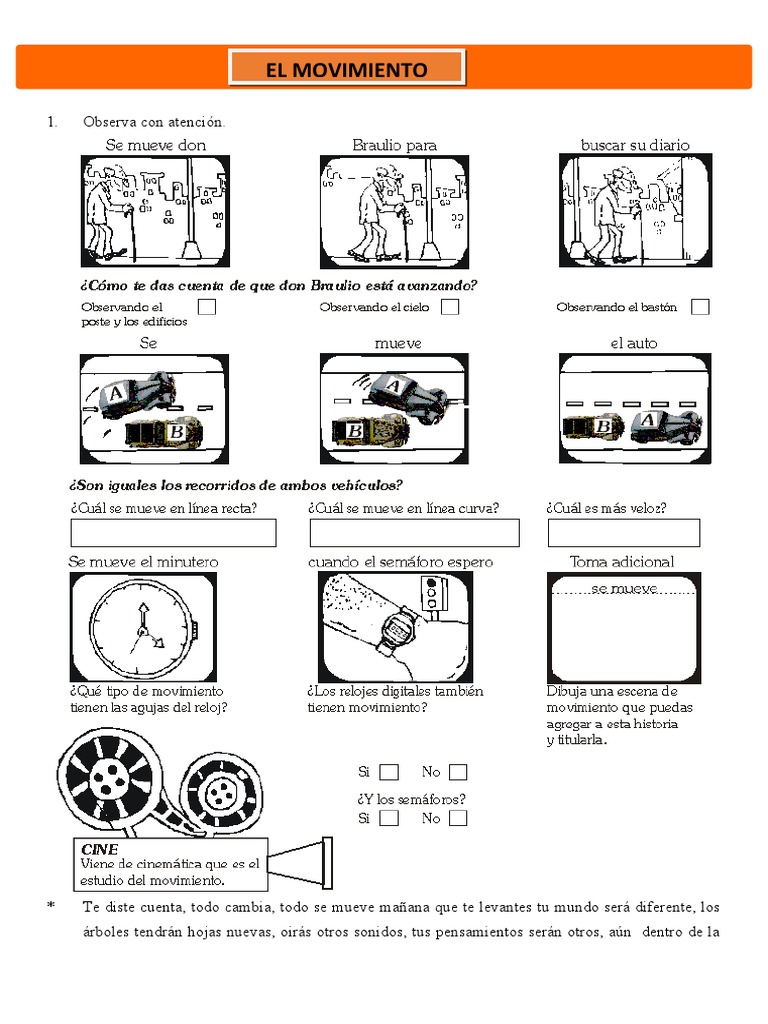 EL MOVIMIENTO

1. Observa con atención.

Se mueve don

Braulio para

buscar su diario

¿Cómo te das cuenta de que don Braulio está avanzando?

Observando el poste y los edificios

Observando el cielo

Observando el bastón

Se

mueve

el auto

A

B

A

B

B

A

¿Son iguales los recorridos de ambos vehículos?

¿Cuál se mueve en línea recta?

¿Cuál se mueve en línea curva?

¿Cuál es más veloz?

Se mueve el minutero

cuando el semáforo espero

Toma adicional

se mueve

¿Qué tipo de movimiento tienen las agujas del reloj?

¿Los relojes digitales también tienen movimiento?

Dibuja una escena de movimiento que puedas agregar a esta historia y titularla.

Si No

¿Y los semáforos?

Si No

CINE
Viene de cinemática que es el estudio del movimiento.

* Te diste cuenta, todo cambia, todo se mueve mañana que te levantes tu mundo será diferente, los árboles tendrán hojas nuevas, oirás otros sonidos, tus pensamientos serán otros, aún dentro de la