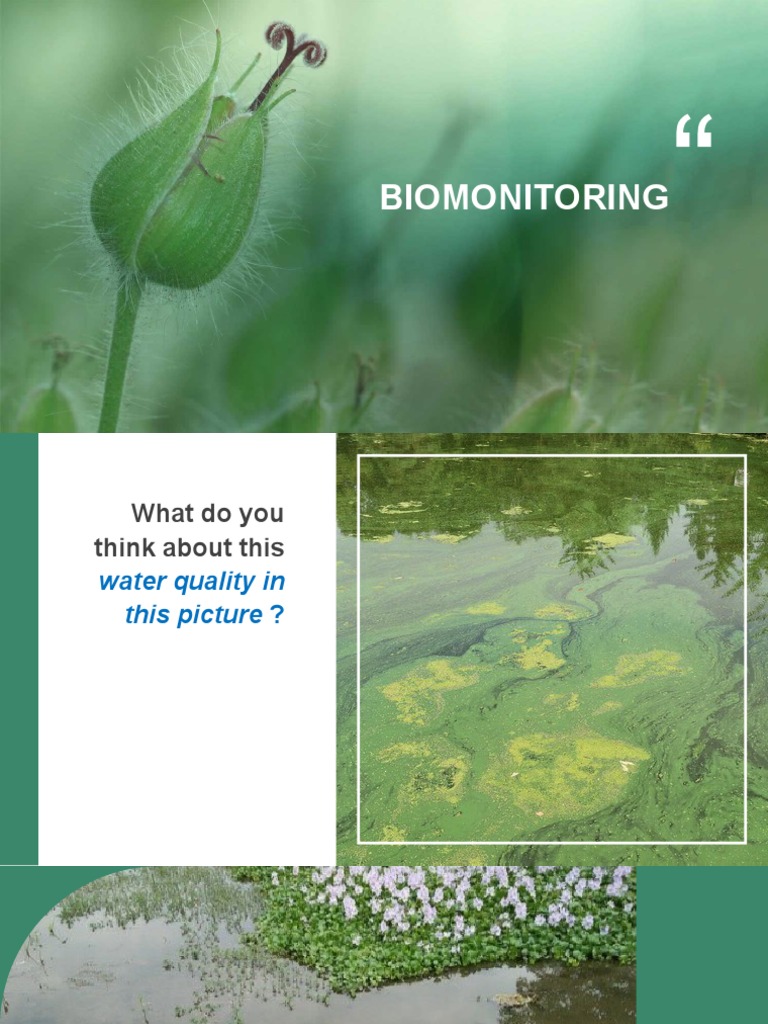 “

BIOMONITORING

What do you think about this water quality in this picture ?