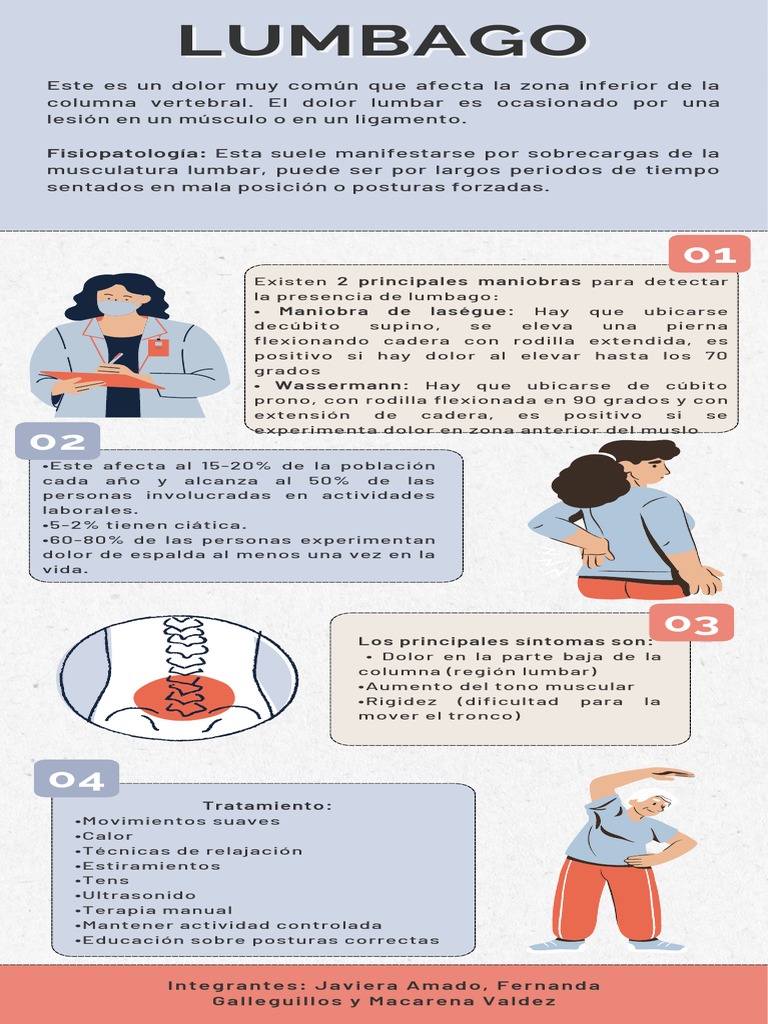 LUMBAGO

Este es un dolor muy común que afecta la zona inferior de la columna vertebral. El dolor lumbar es ocasionado por una lesión en un músculo o en un ligamento.

Fisiopatología: Esta suele manifestarse por sobrecargas de la musculatura lumbar, puede ser por largos periodos de tiempo sentados en mala posición o posturas forzadas.

01

Existen 2 principales maniobras para detectar la presencia de lumbago:
• Maniobra de laségue: Hay que ubicarse decúbito supino, se eleva una pierna flexionando cadera con rodilla extendida, es positivo si hay dolor al elevar hasta los 70 grados
• Wassermann: Hay que ubicarse de cúbito prono, con rodilla flexionada en 90 grados y con extensión de cadera, es positivo si se experimenta dolor en zona anterior del muslo

02

•Este afecta al 15-20% de la población cada año y alcanza al 50% de las personas involucradas en actividades laborales.
•5-2% tienen ciática.
•60-80% de las personas experimentan dolor de espalda al menos una vez en la vida.

03

Los principales síntomas son:
• Dolor en la parte baja de la columna (región lumbar)
•Aumento del tono muscular
•Rigidez (dificultad para la mover el tronco)

04

Tratamiento:
•Movimientos suaves
•Calor
•Técnicas de relajación
•Estiramientos
•Tens
•Ultrasonido
•Terapia manual
•Mantener actividad controlada
•Educación sobre posturas correctas

Integrantes: Javiera Amado, Fernanda Galleguillos y Macarena Valdez