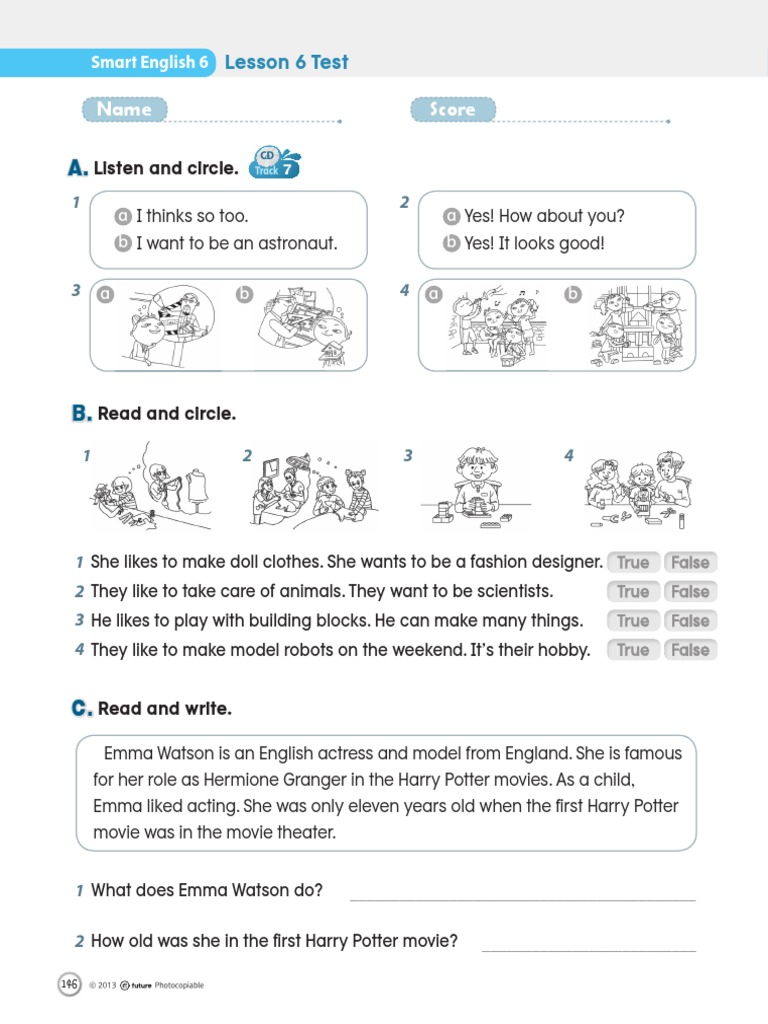 Smart English 6 Lesson 6 Test

Name

Score

A. Listen and circle. CD Track 7

1
a I thinks so too.
b I want to be an astronaut.

2
a Yes! How about you?
b Yes! It looks good!

3 a b

4 a b

B. Read and circle.

1 2 3 4

1 She likes to make doll clothes. She wants to be a fashion designer. True False
2 They like to take care of animals. They want to be scientists. True False
3 He likes to play with building blocks. He can make many things. True False
4 They like to make model robots on the weekend. It's their hobby. True False

C. Read and write.

Emma Watson is an English actress and model from England. She is famous for her role as Hermione Granger in the Harry Potter movies. As a child, Emma liked acting. She was only eleven years old when the first Harry Potter movie was in the movie theater.

1 What does Emma Watson do?

2 How old was she in the first Harry Potter movie?

146 © 2013 e-future Photocopiable