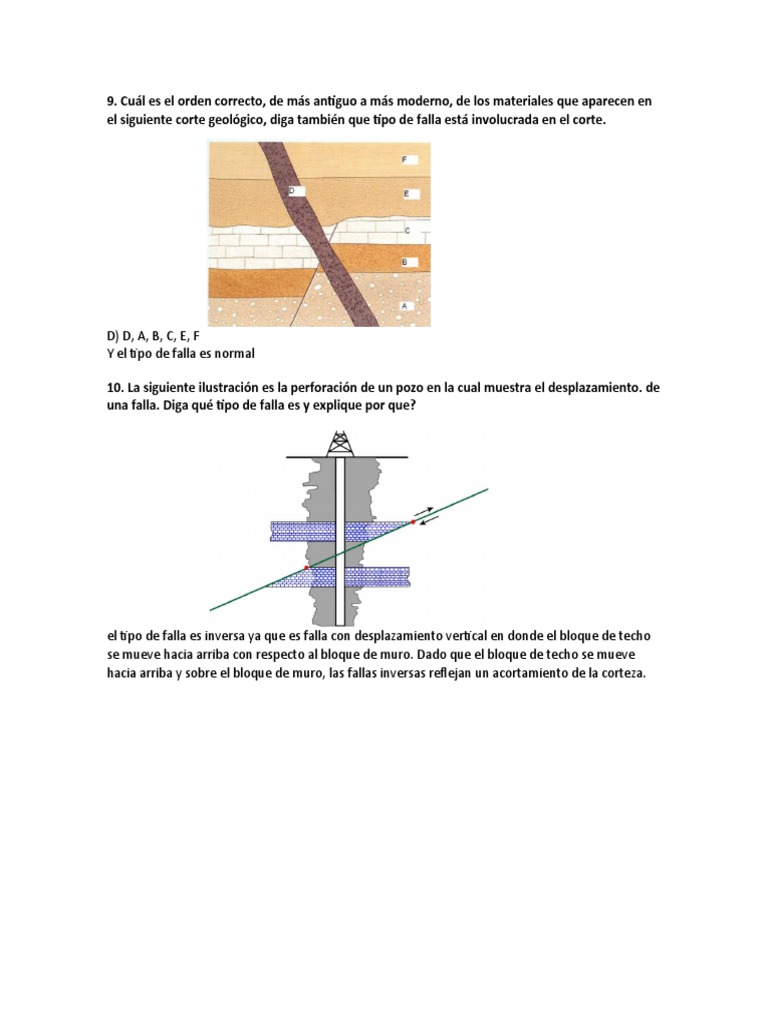 9. Cuál es el orden correcto, de más antiguo a más moderno, de los materiales que aparecen en el siguiente corte geológico, diga también que tipo de falla está involucrada en el corte.

F
D
E
C
B
A

D) D, A, B, C, E, F
Y el tipo de falla es normal

10. La siguiente ilustración es la perforación de un pozo en la cual muestra el desplazamiento. de una falla. Diga qué tipo de falla es y explique por que?

el tipo de falla es inversa ya que es falla con desplazamiento vertical en donde el bloque de techo se mueve hacia arriba con respecto al bloque de muro. Dado que el bloque de techo se mueve hacia arriba y sobre el bloque de muro, las fallas inversas reflejan un acortamiento de la corteza.