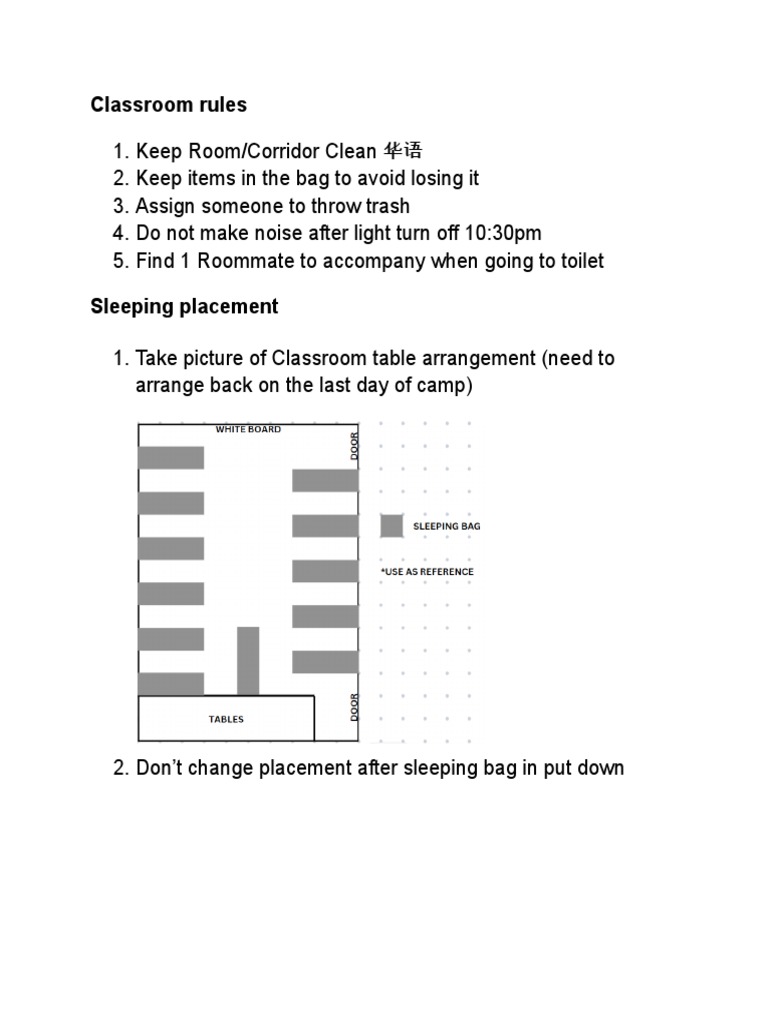 Classroom rules

1. Keep Room/Corridor Clean 华语
2. Keep items in the bag to avoid losing it
3. Assign someone to throw trash
4. Do not make noise after light turn off 10:30pm
5. Find 1 Roommate to accompany when going to toilet

Sleeping placement

1. Take picture of Classroom table arrangement (need to arrange back on the last day of camp)

WHITE BOARD

DOOR

SLEEPING BAG

*USE AS REFERENCE

DOOR

TABLES

2. Don't change placement after sleeping bag in put down