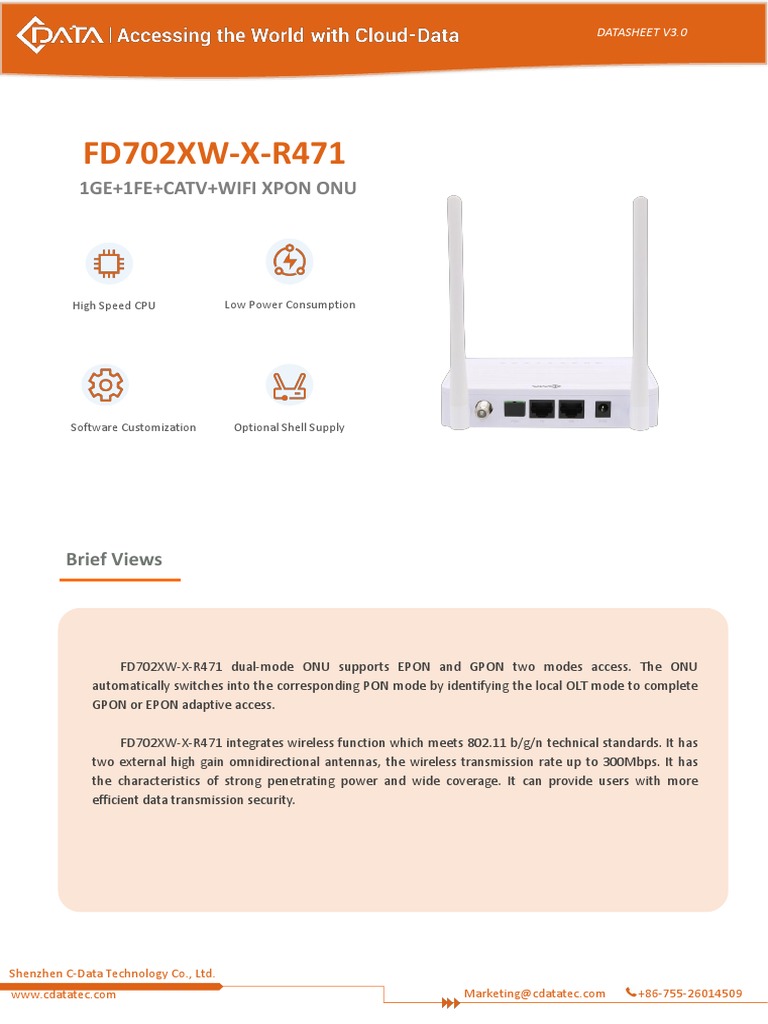 CDATA | Accessing the World with Cloud-Data

DATASHEET V3.0

FD702XW-X-R471

1GE+1FE+CATV+WIFI XPON ONU

High Speed CPU

Low Power Consumption

Software Customization

Optional Shell Supply

Brief Views

FD702XW-X-R471 dual-mode ONU supports EPON and GPON two modes access. The ONU automatically switches into the corresponding PON mode by identifying the local OLT mode to complete GPON or EPON adaptive access.

FD702XW-X-R471 integrates wireless function which meets 802.11 b/g/n technical standards. It has two external high gain omnidirectional antennas, the wireless transmission rate up to 300Mbps. It has the characteristics of strong penetrating power and wide coverage. It can provide users with more efficient data transmission security.

Shenzhen C-Data Technology Co., Ltd.

www.cdatatec.com

Marketing@cdatatec.com

+86-755-26014509