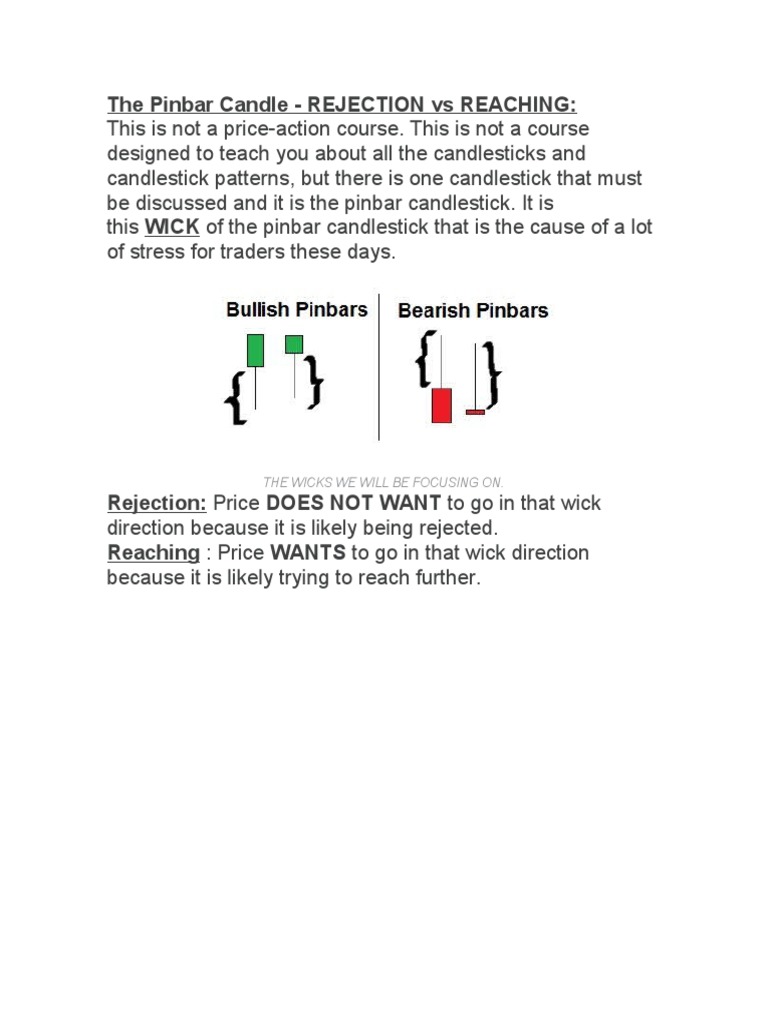 The Pinbar Candle - REJECTION vs REACHING:
This is not a price-action course. This is not a course designed to teach you about all the candlesticks and candlestick patterns, but there is one candlestick that must be discussed and it is the pinbar candlestick. It is this WICK of the pinbar candlestick that is the cause of a lot of stress for traders these days.

Bullish Pinbars

Bearish Pinbars

THE WICKS WE WILL BE FOCUSING ON.

Rejection: Price DOES NOT WANT to go in that wick direction because it is likely being rejected.
Reaching : Price WANTS to go in that wick direction because it is likely trying to reach further.