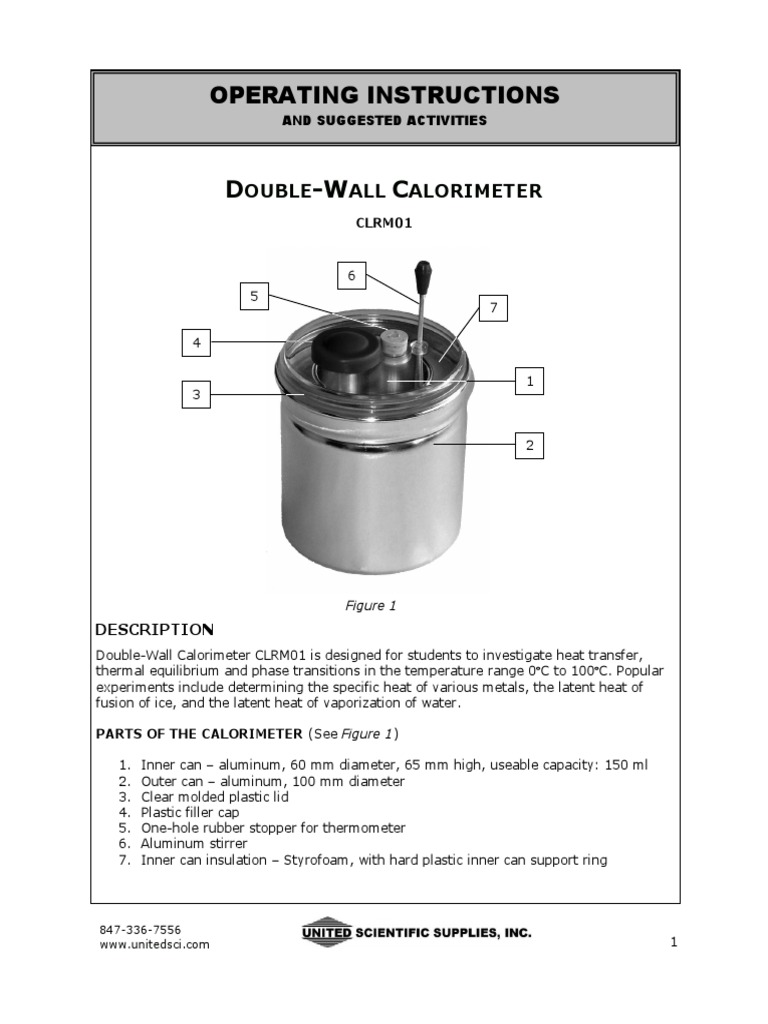 OPERATING INSTRUCTIONS
AND SUGGESTED ACTIVITIES

DOUBLE-WALL CALORIMETER
CLRM01

6
5
7
4
1
3
2

Figure 1

DESCRIPTION

Double-Wall Calorimeter CLRM01 is designed for students to investigate heat transfer, thermal equilibrium and phase transitions in the temperature range 0°C to 100°C. Popular experiments include determining the specific heat of various metals, the latent heat of fusion of ice, and the latent heat of vaporization of water.

PARTS OF THE CALORIMETER (See Figure 1)

1. Inner can – aluminum, 60 mm diameter, 65 mm high, useable capacity: 150 ml
2. Outer can – aluminum, 100 mm diameter
3. Clear molded plastic lid
4. Plastic filler cap
5. One-hole rubber stopper for thermometer
6. Aluminum stirrer
7. Inner can insulation – Styrofoam, with hard plastic inner can support ring

847-336-7556
www.unitedsci.com
UNITED SCIENTIFIC SUPPLIES, INC.
1