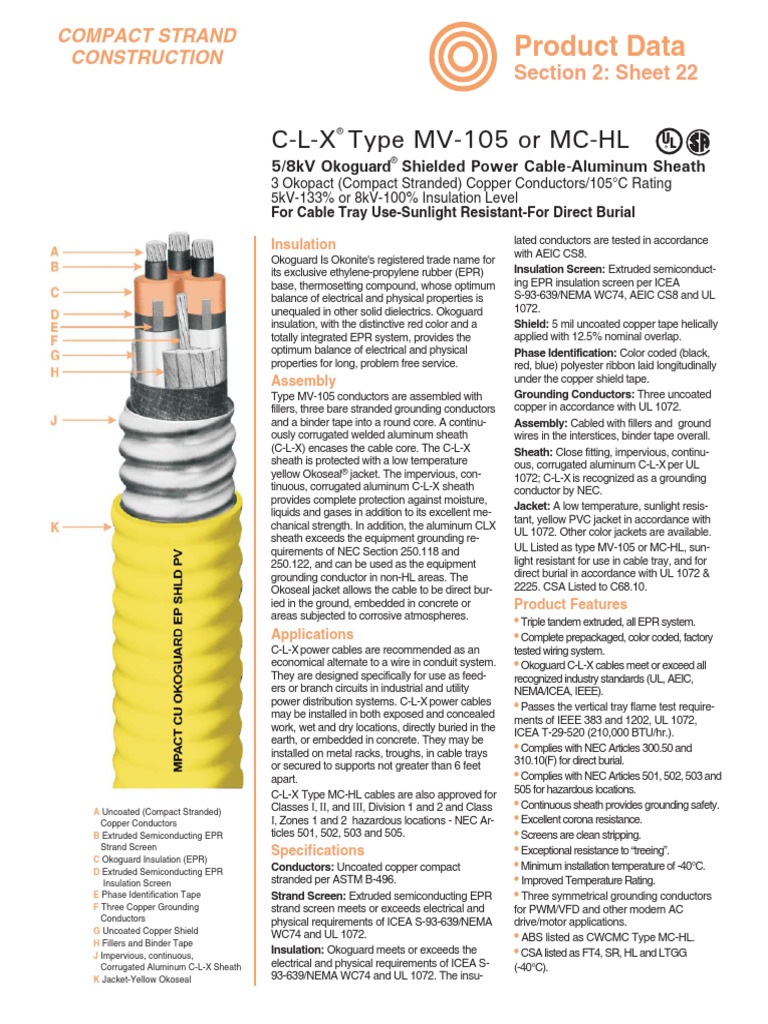 COMPACT STRAND CONSTRUCTION

Product Data
Section 2: Sheet 22

C-L-X® Type MV-105 or MC-HL

5/8kV Okoguard® Shielded Power Cable-Aluminum Sheath
3 Okopact (Compact Stranded) Copper Conductors/105°C Rating
5kV-133% or 8kV-100% Insulation Level
For Cable Tray Use-Sunlight Resistant-For Direct Burial

A
B
C
D
E
F
G
H
J
K

MPACT CU OKOGUARD EP SHLD PV

A Uncoated (Compact Stranded) Copper Conductors
B Extruded Semiconducting EPR Strand Screen
C Okoguard Insulation (EPR)
D Extruded Semiconducting EPR Insulation Screen
E Phase Identification Tape
F Three Copper Grounding Conductors
G Uncoated Copper Shield
H Fillers and Binder Tape
J Impervious, continuous, Corrugated Aluminum C-L-X Sheath
K Jacket-Yellow Okoseal

Insulation
Okoguard Is Okonite's registered trade name for its exclusive ethylene-propylene rubber (EPR) base, thermosetting compound, whose optimum balance of electrical and physical properties is unequaled in other solid dielectrics. Okoguard insulation, with the distinctive red color and a totally integrated EPR system, provides the optimum balance of electrical and physical properties for long, problem free service.

Assembly
Type MV-105 conductors are assembled with fillers, three bare stranded grounding conductors and a binder tape into a round core. A continuously corrugated welded aluminum sheath (C-L-X) encases the cable core. The C-L-X sheath is protected with a low temperature yellow Okoseal® jacket. The impervious, continuous, corrugated aluminum C-L-X sheath provides complete protection against moisture, liquids and gases in addition to its excellent mechanical strength. In addition, the aluminum CLX sheath exceeds the equipment grounding requirements of NEC Section 250.118 and 250.122, and can be used as the equipment grounding conductor in non-HL areas. The Okoseal jacket allows the cable to be direct buried in the ground, embedded in concrete or areas subjected to corrosive atmospheres.

Applications
C-L-X power cables are recommended as an economical alternate to a wire in conduit system. They are designed specifically for use as feeders or branch circuits in industrial and utility power distribution systems. C-L-X power cables may be installed in both exposed and concealed work, wet and dry locations, directly buried in the earth, or embedded in concrete. They may be installed on metal racks, troughs, in cable trays or secured to supports not greater than 6 feet apart.

C-L-X Type MC-HL cables are also approved for Classes I, II, and III, Division 1 and 2 and Class I, Zones 1 and 2 hazardous locations - NEC Articles 501, 502, 503 and 505.

Specifications
Conductors: Uncoated copper compact stranded per ASTM B-496.
Strand Screen: Extruded semiconducting EPR strand screen meets or exceeds electrical and physical requirements of ICEA S-93-639/NEMA WC74 and UL 1072.
Insulation: Okoguard meets or exceeds the electrical and physical requirements of ICEA S-93-639/NEMA WC74 and UL 1072. The insulated conductors are tested in accordance with AEIC CS8.
Insulation Screen: Extruded semiconducting EPR insulation screen per ICEA S-93-639/NEMA WC74, AEIC CS8 and UL 1072.
Shield: 5 mil uncoated copper tape helically applied with 12.5% nominal overlap.
Phase Identification: Color coded (black, red, blue) polyester ribbon laid longitudinally under the copper shield tape.
Grounding Conductors: Three uncoated copper in accordance with UL 1072.
Assembly: Cabled with fillers and ground wires in the interstices, binder tape overall.
Sheath: Close fitting, impervious, continuous, corrugated aluminum C-L-X per UL 1072; C-L-X is recognized as a grounding conductor by NEC.
Jacket: A low temperature, sunlight resistant, yellow PVC jacket in accordance with UL 1072. Other color jackets are available.
UL Listed as type MV-105 or MC-HL, sunlight resistant for use in cable tray, and for direct burial in accordance with UL 1072 & 2225. CSA Listed to C68.10.

Product Features
• Triple tandem extruded, all EPR system.
• Complete prepackaged, color coded, factory tested wiring system.
• Okoguard C-L-X cables meet or exceed all recognized industry standards (UL, AEIC, NEMA/ICEA, IEEE).
• Passes the vertical tray flame test requirements of IEEE 383 and 1202, UL 1072, ICEA T-29-520 (210,000 BTU/hr.).
• Complies with NEC Articles 300.50 and 310.10(F) for direct burial.
• Complies with NEC Articles 501, 502, 503 and 505 for hazardous locations.
• Continuous sheath provides grounding safety.
• Excellent corona resistance.
• Screens are clean stripping.
• Exceptional resistance to "treeing".
• Minimum installation temperature of -40°C.
• Improved Temperature Rating.
• Three symmetrical grounding conductors for PWM/VFD and other modern AC drive/motor applications.
• ABS listed as CWCMC Type MC-HL.
• CSA listed as FT4, SR, HL and LTGG (-40°C).