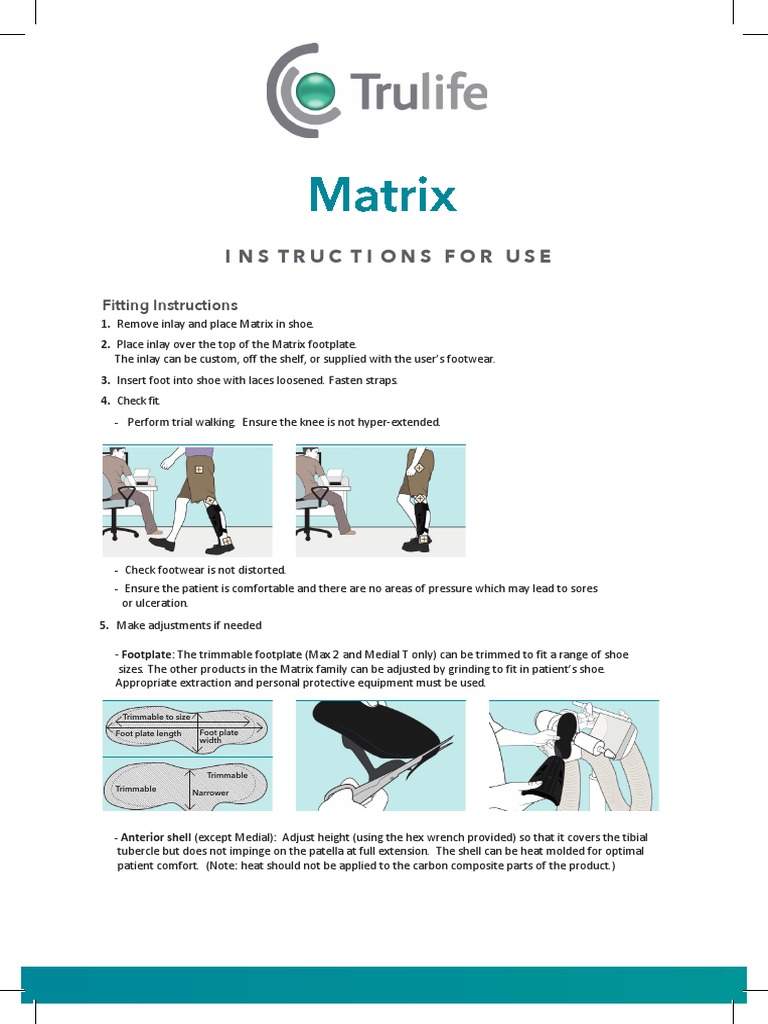 Trulife

Matrix

INSTRUCTIONS FOR USE

Fitting Instructions

1. Remove inlay and place Matrix in shoe.

2. Place inlay over the top of the Matrix footplate.
The inlay can be custom, off the shelf, or supplied with the user's footwear.

3. Insert foot into shoe with laces loosened. Fasten straps.

4. Check fit.
- Perform trial walking. Ensure the knee is not hyper-extended.

- Check footwear is not distorted.
- Ensure the patient is comfortable and there are no areas of pressure which may lead to sores or ulceration.

5. Make adjustments if needed

- Footplate: The trimmable footplate (Max 2 and Medial T only) can be trimmed to fit a range of shoe sizes. The other products in the Matrix family can be adjusted by grinding to fit in patient's shoe. Appropriate extraction and personal protective equipment must be used.

Trimmable to size
Foot plate length
Foot plate width
Trimmable
Trimmable
Narrower

- Anterior shell (except Medial): Adjust height (using the hex wrench provided) so that it covers the tibial tubercle but does not impinge on the patella at full extension. The shell can be heat molded for optimal patient comfort. (Note: heat should not be applied to the carbon composite parts of the product.)