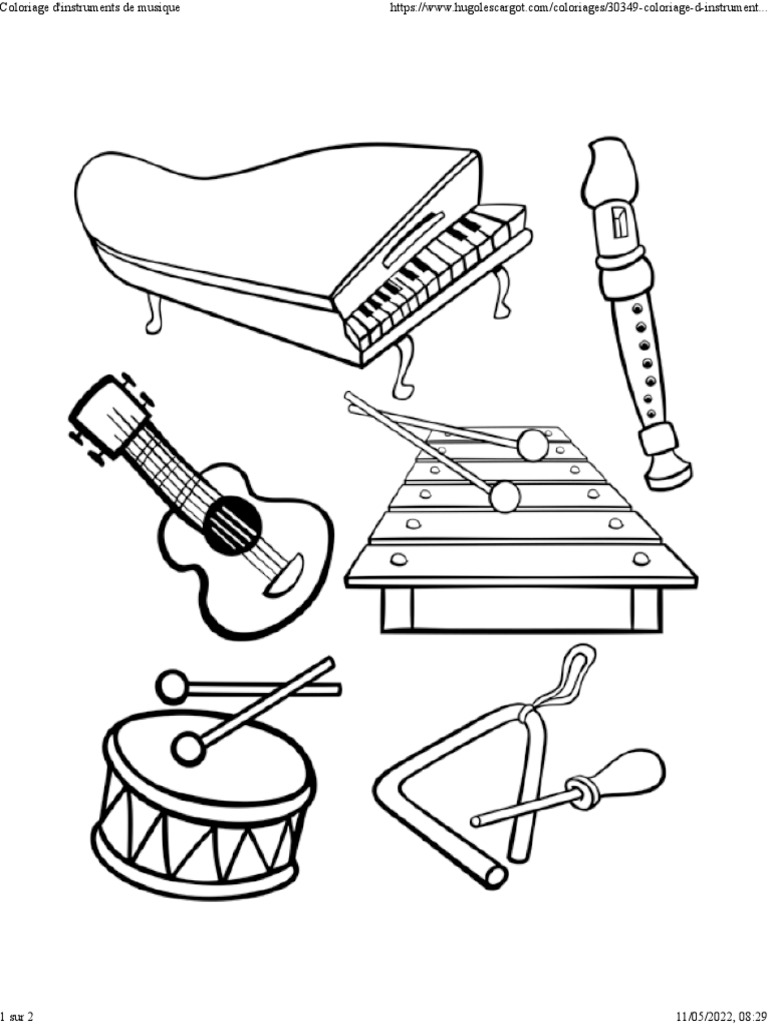 Coloriage d'instruments de musique

https://www.hugolescargot.com/coloriages/30349-coloriage-d-instrument...

1 sur 2

11/05/2022, 08:29