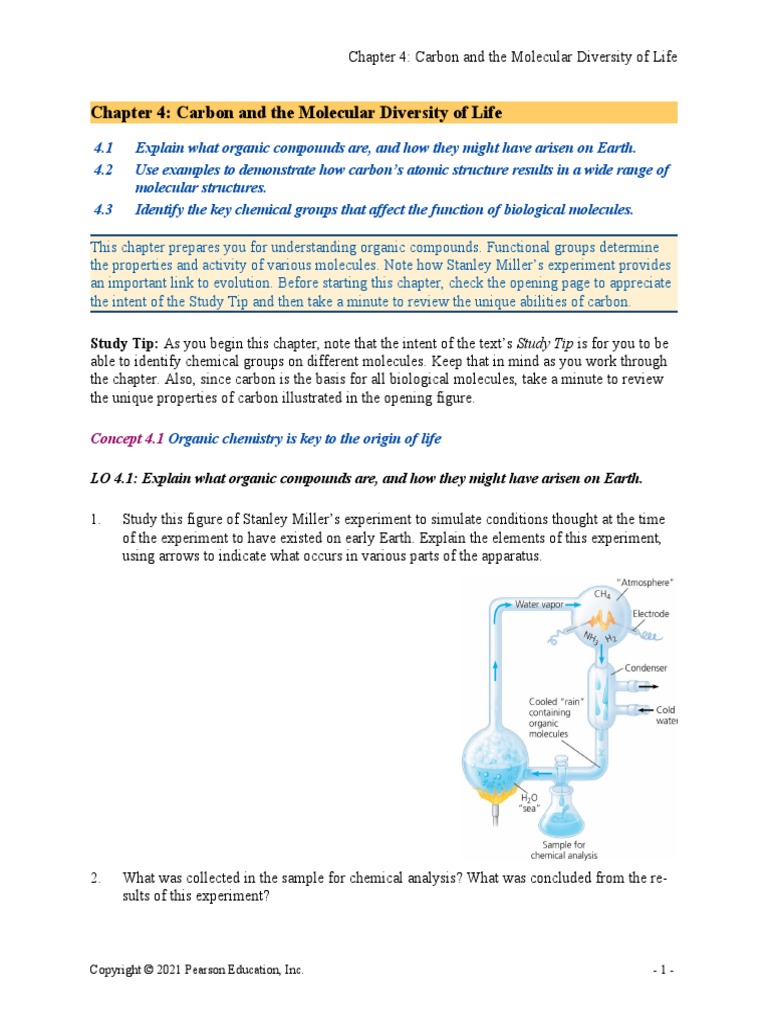 Chapter 4: Carbon and the Molecular Diversity of Life

Chapter 4: Carbon and the Molecular Diversity of Life

4.1 Explain what organic compounds are, and how they might have arisen on Earth.

4.2 Use examples to demonstrate how carbon's atomic structure results in a wide range of molecular structures.

4.3 Identify the key chemical groups that affect the function of biological molecules.

This chapter prepares you for understanding organic compounds. Functional groups determine the properties and activity of various molecules. Note how Stanley Miller's experiment provides an important link to evolution. Before starting this chapter, check the opening page to appreciate the intent of the Study Tip and then take a minute to review the unique abilities of carbon.

Study Tip: As you begin this chapter, note that the intent of the text's Study Tip is for you to be able to identify chemical groups on different molecules. Keep that in mind as you work through the chapter. Also, since carbon is the basis for all biological molecules, take a minute to review the unique properties of carbon illustrated in the opening figure.

Concept 4.1 Organic chemistry is key to the origin of life

LO 4.1: Explain what organic compounds are, and how they might have arisen on Earth.

1. Study this figure of Stanley Miller's experiment to simulate conditions thought at the time of the experiment to have existed on early Earth. Explain the elements of this experiment, using arrows to indicate what occurs in various parts of the apparatus.

"Atmosphere"
$CH_4$
Water vapor
Electrode
$NH_3$
$H_2$
Condenser
Cooled "rain" containing organic molecules
Cold water
$H_2O$ "sea"
Sample for chemical analysis

2. What was collected in the sample for chemical analysis? What was concluded from the results of this experiment?

Copyright © 2021 Pearson Education, Inc.

- 1 -