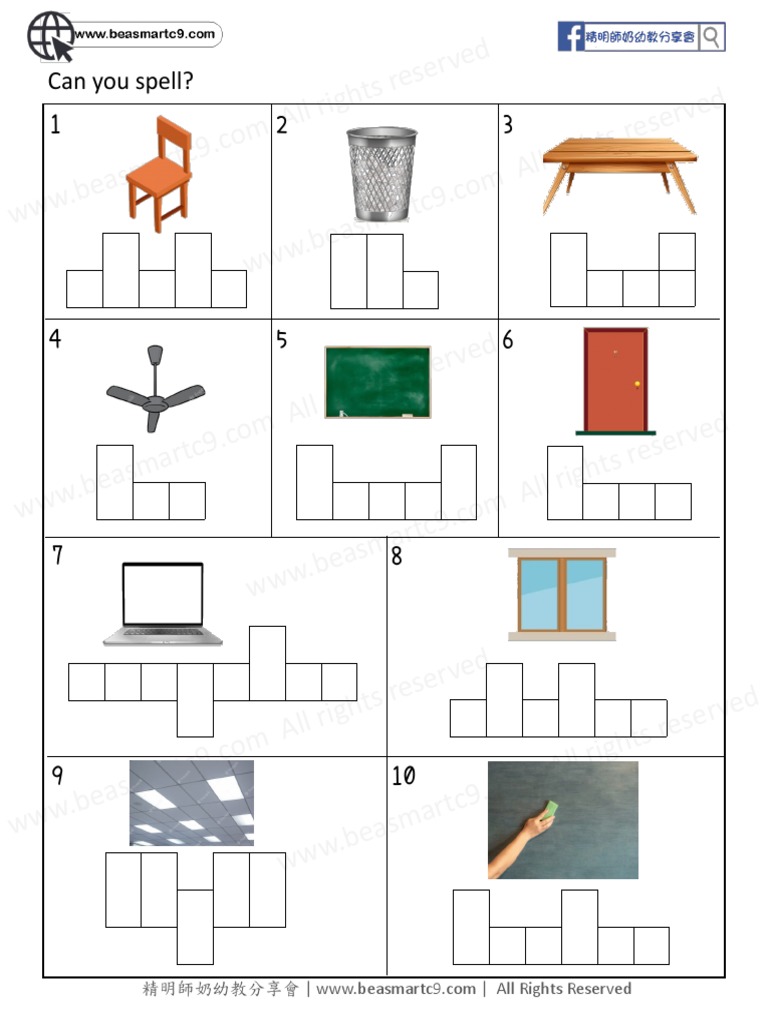 www.beasmartc9.com

精明師奶幼教分享會

Can you spell?

1

2

3

4

5

6

7

8

9

10

www.beasmartc9.com All rights reserved

精明師奶幼教分享會 | www.beasmartc9.com | All Rights Reserved