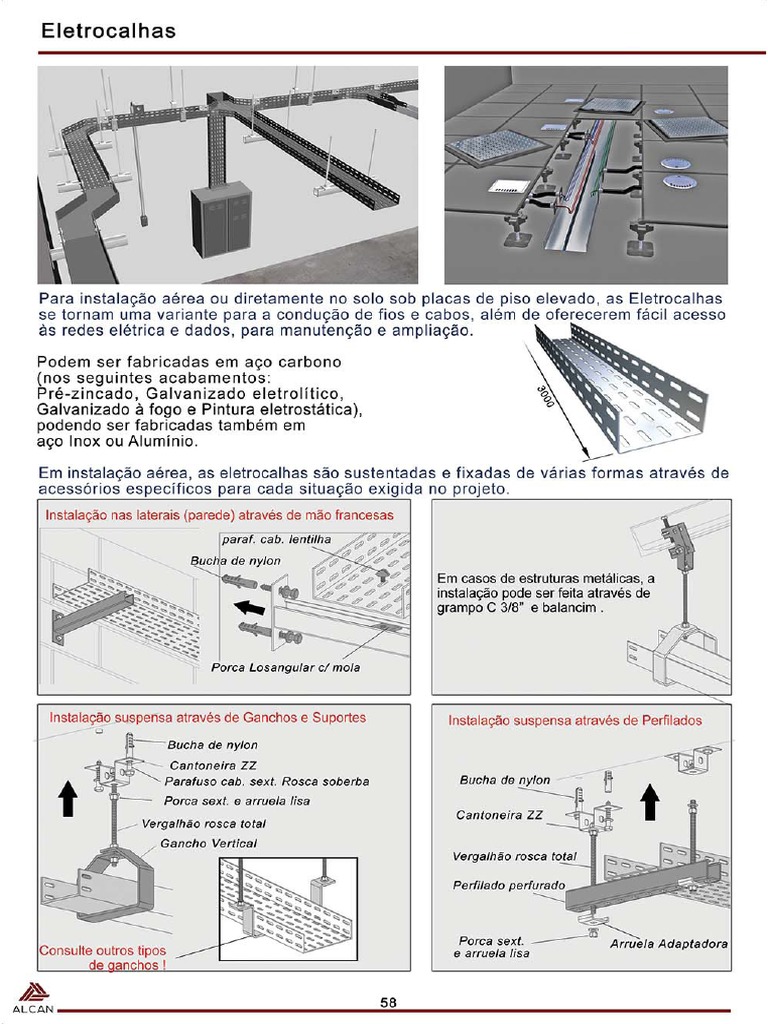 Eletrocalhas

Para instalação aérea ou diretamente no solo sob placas de piso elevado, as Eletrocalhas se tornam uma variante para a condução de fios e cabos, além de oferecerem fácil acesso às redes elétrica e dados, para manutenção e ampliação.

Podem ser fabricadas em aço carbono (nos seguintes acabamentos: Pré-zincado, Galvanizado eletrolítico, Galvanizado à fogo e Pintura eletrostática), podendo ser fabricadas também em aço Inox ou Alumínio.

3000

Em instalação aérea, as eletrocalhas são sustentadas e fixadas de várias formas através de acessórios específicos para cada situação exigida no projeto.

Instalação nas laterais (parede) através de mão francesas

paraf. cab. lentilha

Bucha de nylon

Porca Losangular c/ mola

Em casos de estruturas metálicas, a instalação pode ser feita através de grampo C 3/8" e balancim .

Instalação suspensa através de Ganchos e Suportes

Bucha de nylon

Cantoneira ZZ

Parafuso cab. sext. Rosca soberba

Porca sext. e arruela lisa

Vergalhão rosca total

Gancho Vertical

Consulte outros tipos de ganchos !

Instalação suspensa através de Perfilados

Bucha de nylon

Cantoneira ZZ

Vergalhão rosca total

Perfilado perfurado

Porca sext. e arruela lisa

Arruela Adaptadora

ALCAN

58