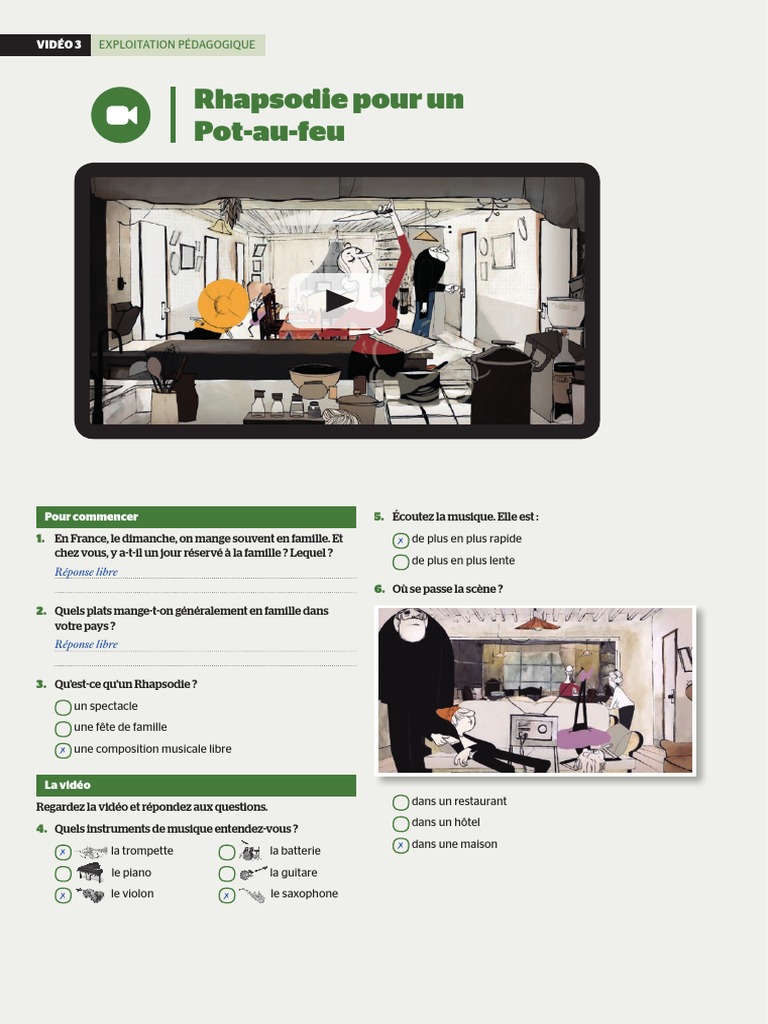 VIDÉO 3 EXPLOITATION PÉDAGOGIQUE

Rhapsodie pour un Pot-au-feu

Pour commencer

1. En France, le dimanche, on mange souvent en famille. Et chez vous, y a-t-il un jour réservé à la famille ? Lequel ?
Réponse libre

2. Quels plats mange-t-on généralement en famille dans votre pays ?
Réponse libre

3. Qu'est-ce qu'un Rhapsodie ?
un spectacle
une fête de famille
x une composition musicale libre

La vidéo

Regardez la vidéo et répondez aux questions.

4. Quels instruments de musique entendez-vous ?
x la trompette
le piano
x le violon
la batterie
la guitare
x le saxophone

5. Écoutez la musique. Elle est :
x de plus en plus rapide
de plus en plus lente

6. Où se passe la scène ?
dans un restaurant
dans un hôtel
x dans une maison