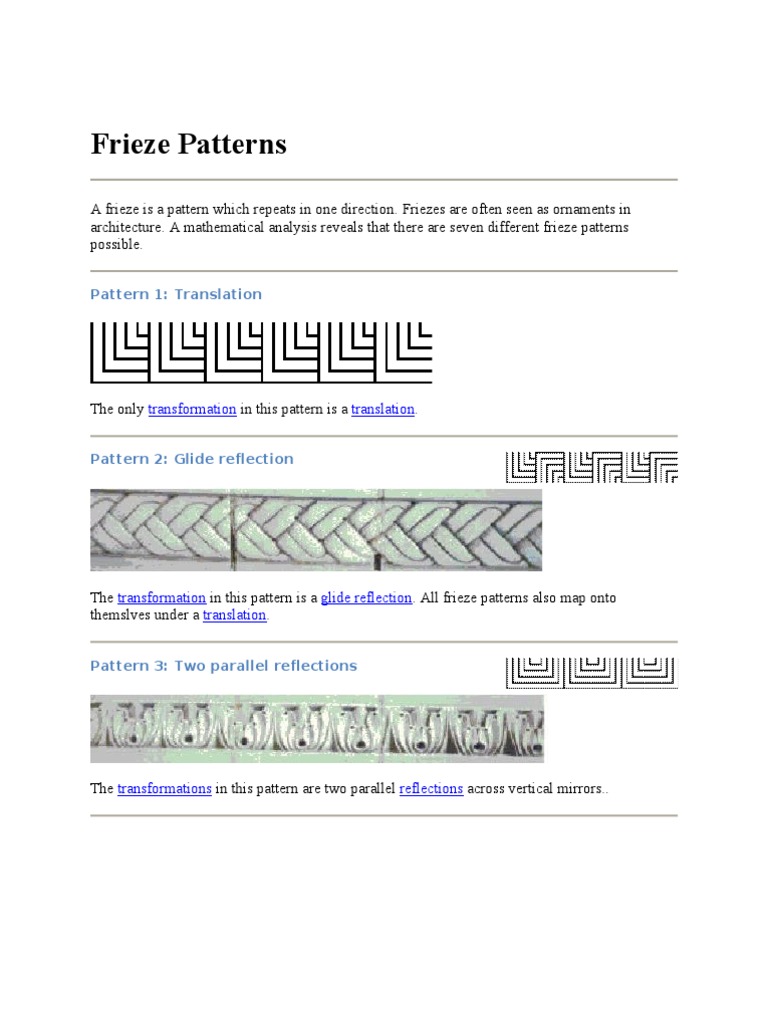 Frieze Patterns

A frieze is a pattern which repeats in one direction. Friezes are often seen as ornaments in architecture. A mathematical analysis reveals that there are seven different frieze patterns possible.

Pattern 1: Translation

The only transformation in this pattern is a translation.

Pattern 2: Glide reflection

The transformation in this pattern is a glide reflection. All frieze patterns also map onto themslves under a translation.

Pattern 3: Two parallel reflections

The transformations in this pattern are two parallel reflections across vertical mirrors..