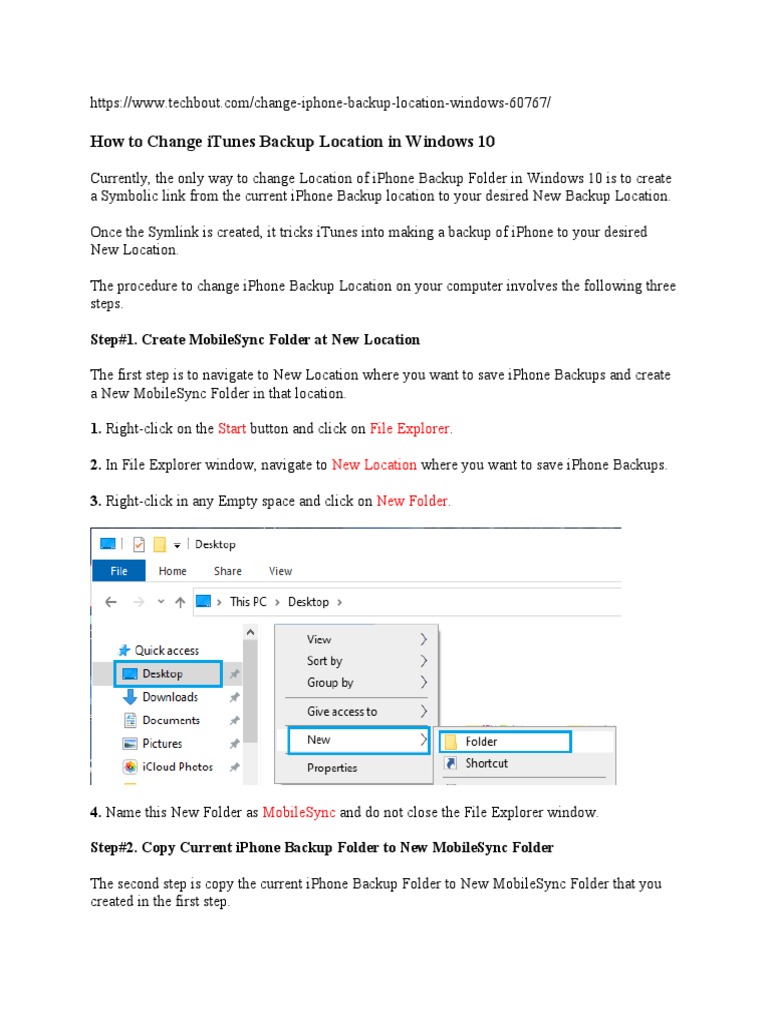 https://www.techbout.com/change-iphone-backup-location-windows-60767/

How to Change iTunes Backup Location in Windows 10

Currently, the only way to change Location of iPhone Backup Folder in Windows 10 is to create a Symbolic link from the current iPhone Backup location to your desired New Backup Location.

Once the Symlink is created, it tricks iTunes into making a backup of iPhone to your desired New Location.

The procedure to change iPhone Backup Location on your computer involves the following three steps.

Step#1. Create MobileSync Folder at New Location

The first step is to navigate to New Location where you want to save iPhone Backups and create a New MobileSync Folder in that location.

1. Right-click on the Start button and click on File Explorer.

2. In File Explorer window, navigate to New Location where you want to save iPhone Backups.

3. Right-click in any Empty space and click on New Folder.

Desktop
File Home Share View
This PC > Desktop >
Quick access
Desktop
Downloads
Documents
Pictures
iCloud Photos
View
Sort by
Group by
Give access to
New
Properties
Folder
Shortcut

4. Name this New Folder as MobileSync and do not close the File Explorer window.

Step#2. Copy Current iPhone Backup Folder to New MobileSync Folder

The second step is copy the current iPhone Backup Folder to New MobileSync Folder that you created in the first step.