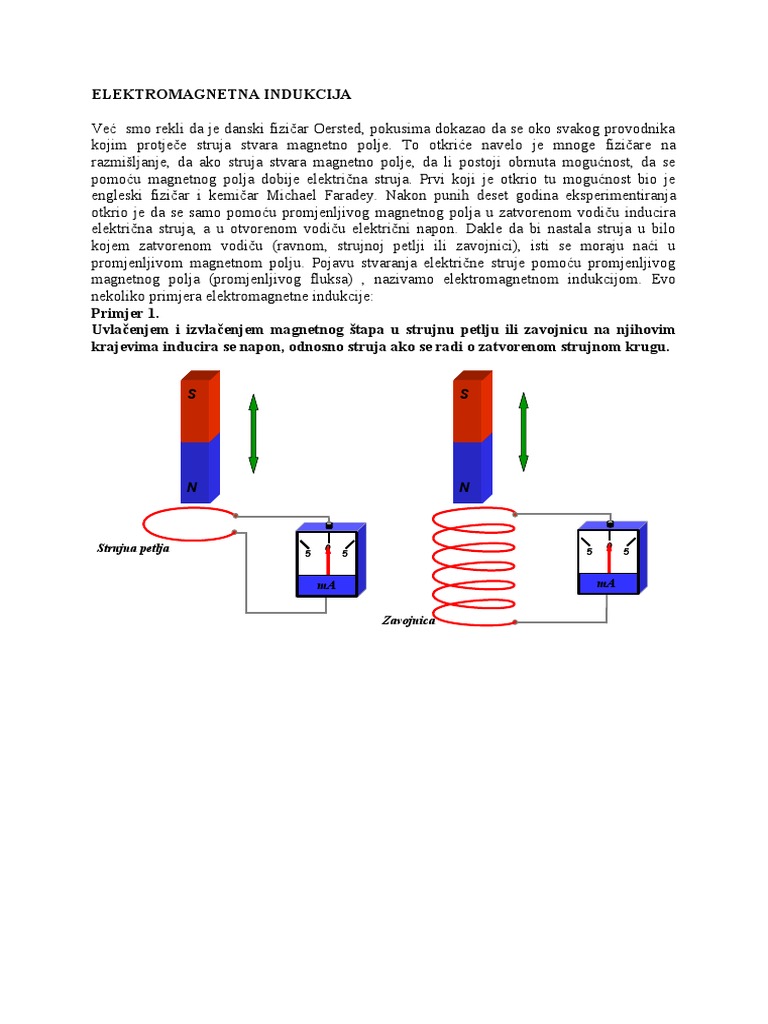 ELEKTROMAGNETNA INDUKCIJA

Već smo rekli da je danski fizičar Oersted, pokusima dokazao da se oko svakog provodnika kojim protječe struja stvara magnetno polje. To otkriće navelo je mnoge fizičare na razmišljanje, da ako struja stvara magnetno polje, da li postoji obrnuta mogućnost, da se pomoću magnetnog polja dobije električna struja. Prvi koji je otkrio tu mogućnost bio je engleski fizičar i kemičar Michael Faradey. Nakon punih deset godina eksperimentiranja otkrio je da se samo pomoću promjenljivog magnetnog polja u zatvorenom vodiču inducira električna struja, a u otvorenom vodiču električni napon. Dakle da bi nastala struja u bilo kojem zatvorenom vodiču (ravnom, strujnoj petlji ili zavojnici), isti se moraju naći u promjenljivom magnetnom polju. Pojavu stvaranja električne struje pomoću promjenljivog magnetnog polja (promjenljivog fluksa) , nazivamo elektromagnetnom indukcijom. Evo nekoliko primjera elektromagnetne indukcije:
Primjer 1.
Uvlačenjem i izvlačenjem magnetnog štapa u strujnu petlju ili zavojnicu na njihovim krajevima inducira se napon, odnosno struja ako se radi o zatvorenom strujnom krugu.

S
N
Strujna petlja
5 0 5
mA

S
N
Zavojnica
5 0 5
mA