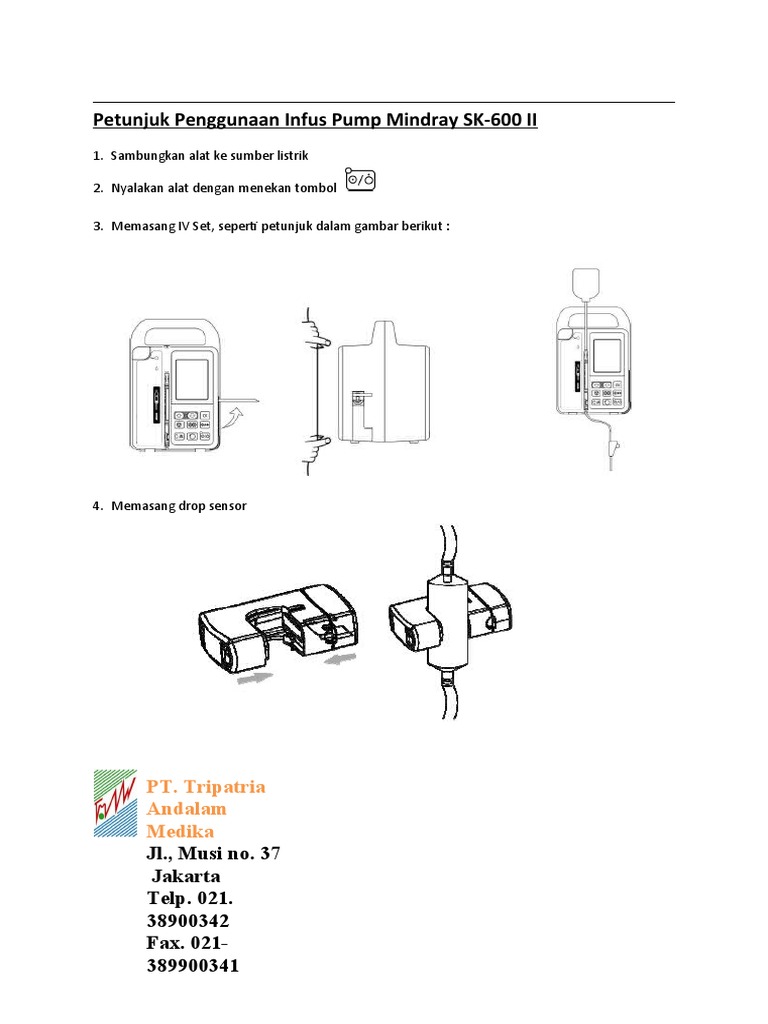 Petunjuk Penggunaan Infus Pump Mindray SK-600 II

1. Sambungkan alat ke sumber listrik

2. Nyalakan alat dengan menekan tombol

3. Memasang IV Set, seperti petunjuk dalam gambar berikut :

4. Memasang drop sensor

PT. Tripatria Andalam Medika
Jl., Musi no. 37 Jakarta
Telp. 021. 38900342
Fax. 021-389900341