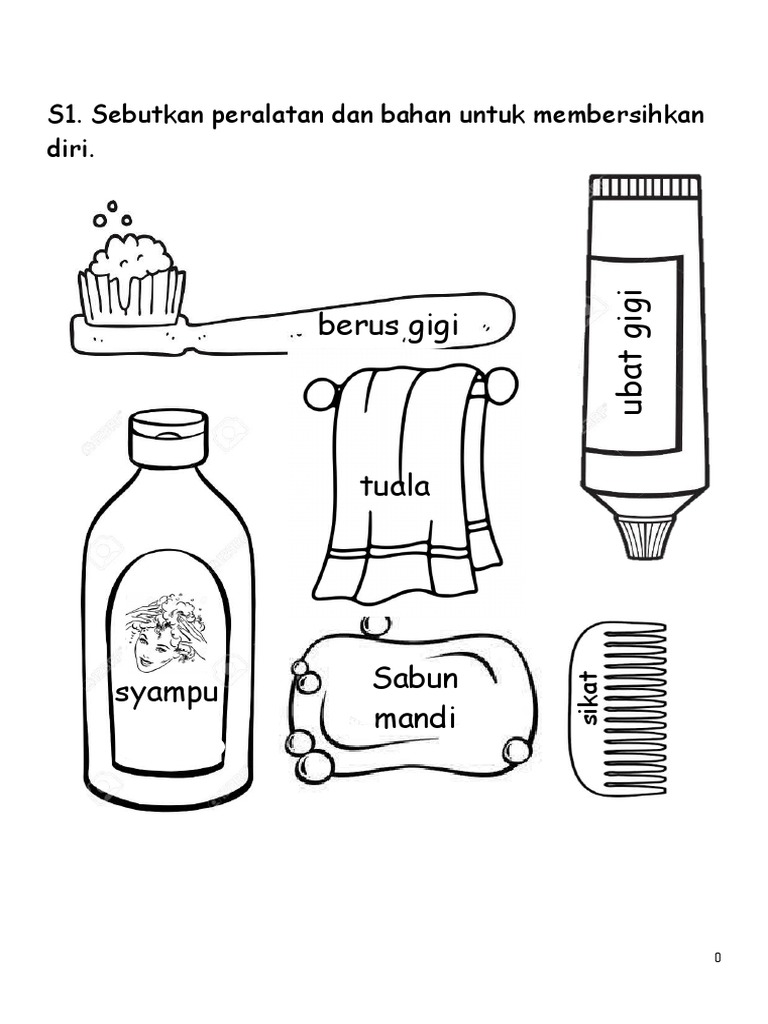 S1. Sebutkan peralatan dan bahan untuk membersihkan diri.

berus gigi

ubat gigi

tuala

syampu

Sabun mandi

sikat

0