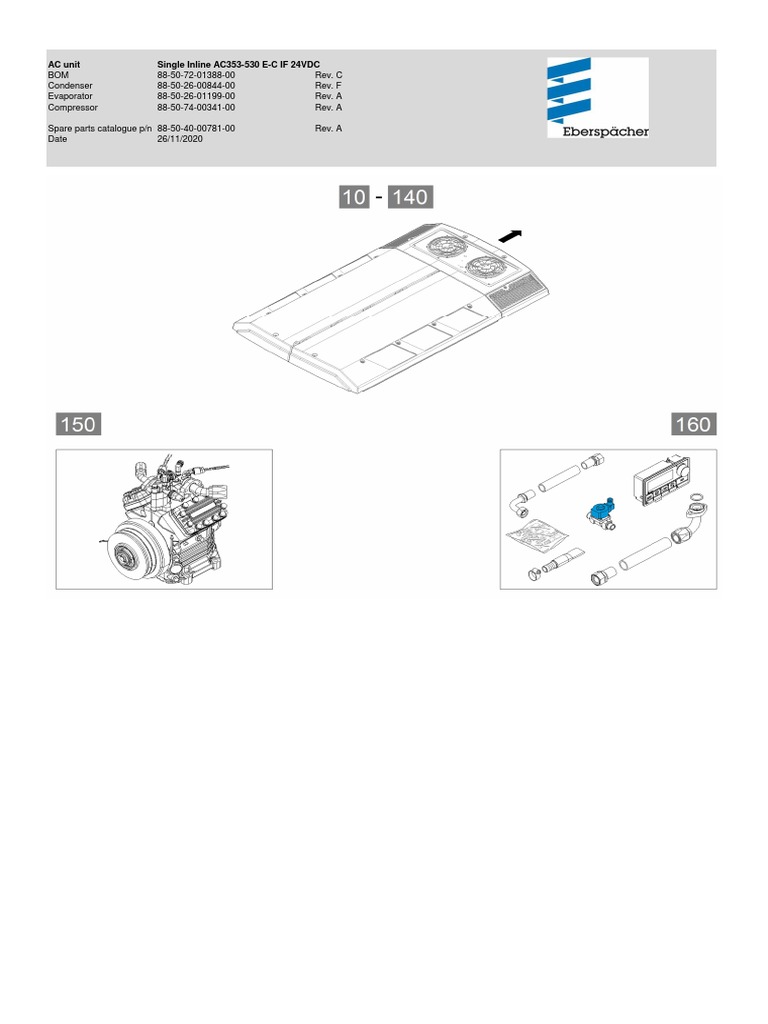 | AC unit | Single Inline AC353-530 E-C IF 24VDC | |
|---|---|---|
| BOM | 88-50-72-01388-00 | Rev. C |
| Condenser | 88-50-26-00844-00 | Rev. F |
| Evaporator | 88-50-26-01199-00 | Rev. A |
| Compressor | 88-50-74-00341-00 | Rev. A |
| Spare parts catalogue p/n | 88-50-40-00781-00 | Rev. A |
| Date | 26/11/2020 | |

Eberspächer

10 - 140

150

160