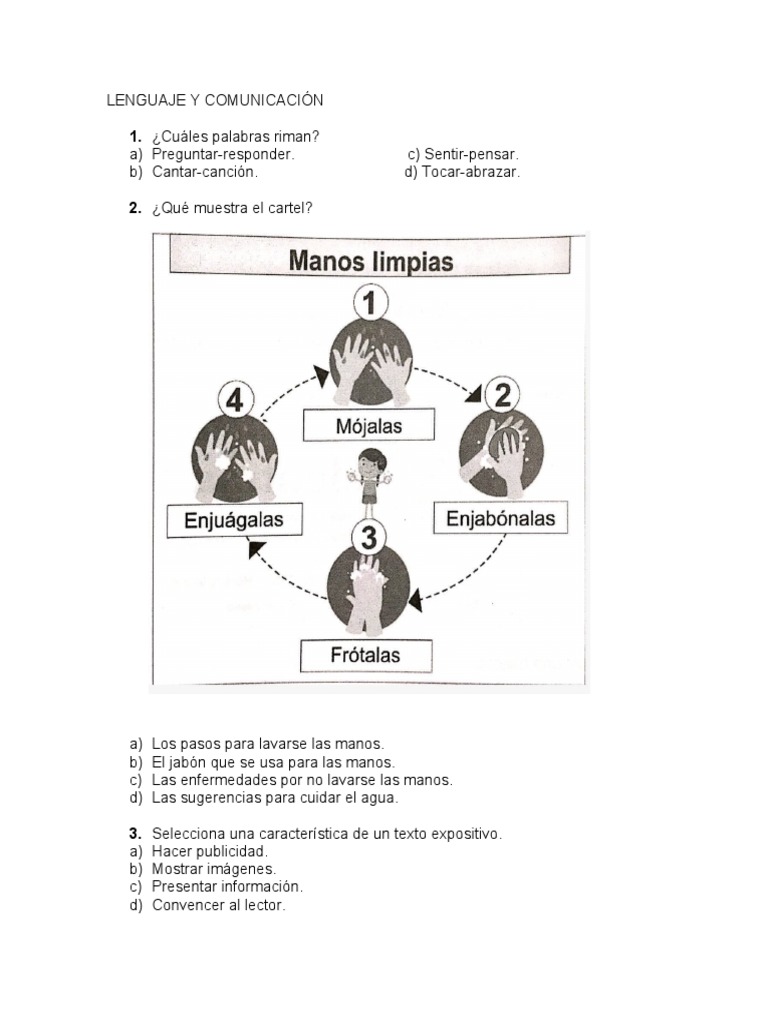 LENGUAJE Y COMUNICACIÓN

1. ¿Cuáles palabras riman?
a) Preguntar-responder.
b) Cantar-canción.
c) Sentir-pensar.
d) Tocar-abrazar.

2. ¿Qué muestra el cartel?

Manos limpias

1
Mójalas

2
Enjabónalas

3
Frótalas

4
Enjuágalas

a) Los pasos para lavarse las manos.
b) El jabón que se usa para las manos.
c) Las enfermedades por no lavarse las manos.
d) Las sugerencias para cuidar el agua.

3. Selecciona una característica de un texto expositivo.
a) Hacer publicidad.
b) Mostrar imágenes.
c) Presentar información.
d) Convencer al lector.