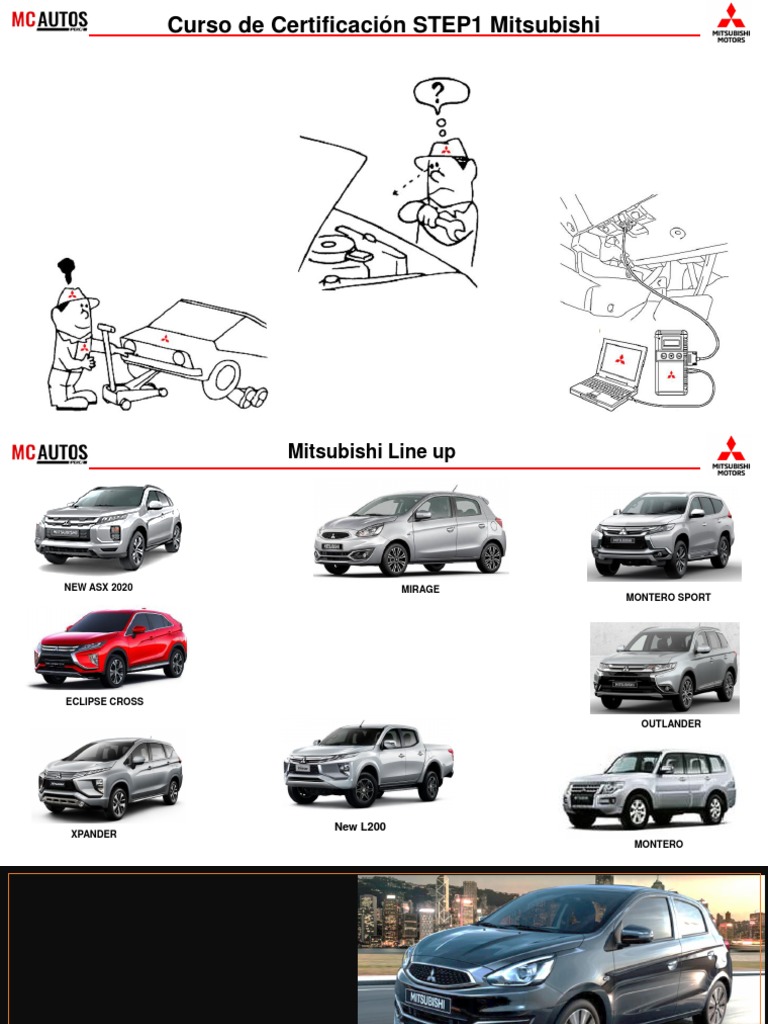 MC AUTOS

Curso de Certificación STEP1 Mitsubishi

MITSUBISHI MOTORS

?

MC AUTOS

Mitsubishi Line up

MITSUBISHI MOTORS

NEW ASX 2020

MIRAGE

MONTERO SPORT

ECLIPSE CROSS

OUTLANDER

XPANDER

New L200

MONTERO

MITSUBISHI