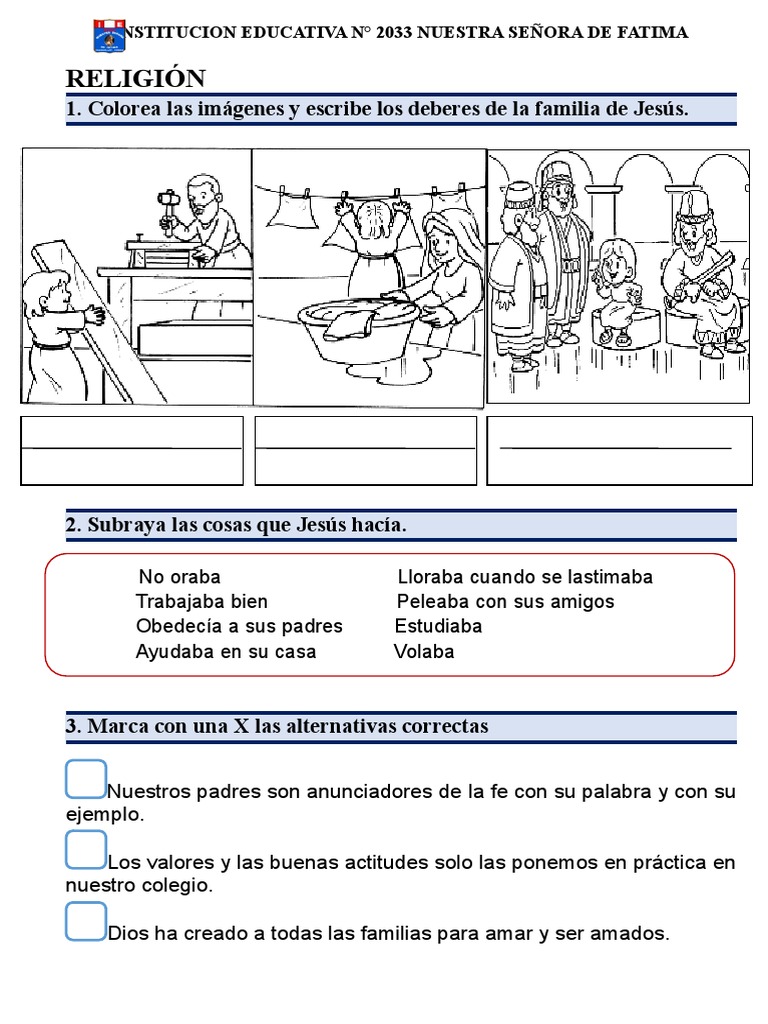 NSTITUCION EDUCATIVA N° 2033 NUESTRA SEÑORA DE FATIMA

RELIGIÓN

1. Colorea las imágenes y escribe los deberes de la familia de Jesús.

2. Subraya las cosas que Jesús hacía.

No oraba
Trabajaba bien
Obedecía a sus padres
Ayudaba en su casa

Lloraba cuando se lastimaba
Peleaba con sus amigos
Estudiaba
Volaba

3. Marca con una X las alternativas correctas

Nuestros padres son anunciadores de la fe con su palabra y con su ejemplo.

Los valores y las buenas actitudes solo las ponemos en práctica en nuestro colegio.

Dios ha creado a todas las familias para amar y ser amados.