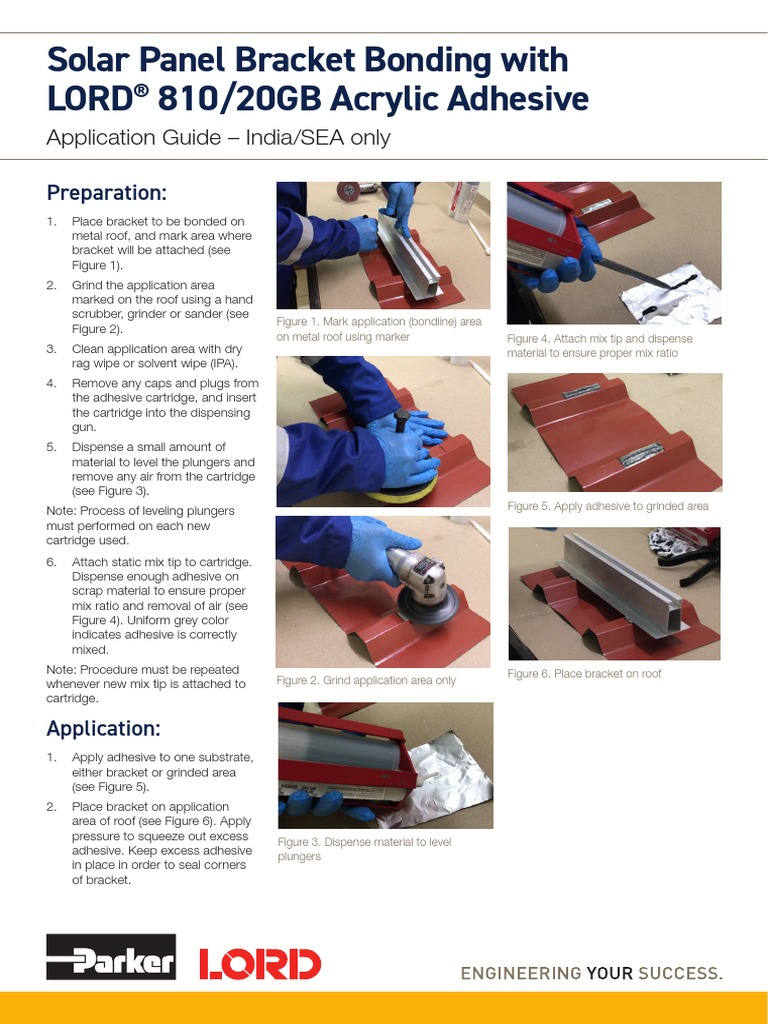 Solar Panel Bracket Bonding with LORD® 810/20GB Acrylic Adhesive

Application Guide – India/SEA only

Preparation:

1. Place bracket to be bonded on metal roof, and mark area where bracket will be attached (see Figure 1).
2. Grind the application area marked on the roof using a hand scrubber, grinder or sander (see Figure 2).
3. Clean application area with dry rag wipe or solvent wipe (IPA).
4. Remove any caps and plugs from the adhesive cartridge, and insert the cartridge into the dispensing gun.
5. Dispense a small amount of material to level the plungers and remove any air from the cartridge (see Figure 3).

Note: Process of leveling plungers must performed on each new cartridge used.

6. Attach static mix tip to cartridge. Dispense enough adhesive on scrap material to ensure proper mix ratio and removal of air (see Figure 4). Uniform grey color indicates adhesive is correctly mixed.

Note: Procedure must be repeated whenever new mix tip is attached to cartridge.

Application:

1. Apply adhesive to one substrate, either bracket or grinded area (see Figure 5).
2. Place bracket on application area of roof (see Figure 6). Apply pressure to squeeze out excess adhesive. Keep excess adhesive in place in order to seal corners of bracket.

Figure 1. Mark application (bondline) area on metal roof using marker

Figure 2. Grind application area only

Figure 3. Dispense material to level plungers

Figure 4. Attach mix tip and dispense material to ensure proper mix ratio

Figure 5. Apply adhesive to grinded area

Figure 6. Place bracket on roof

Parker LORD

ENGINEERING YOUR SUCCESS.