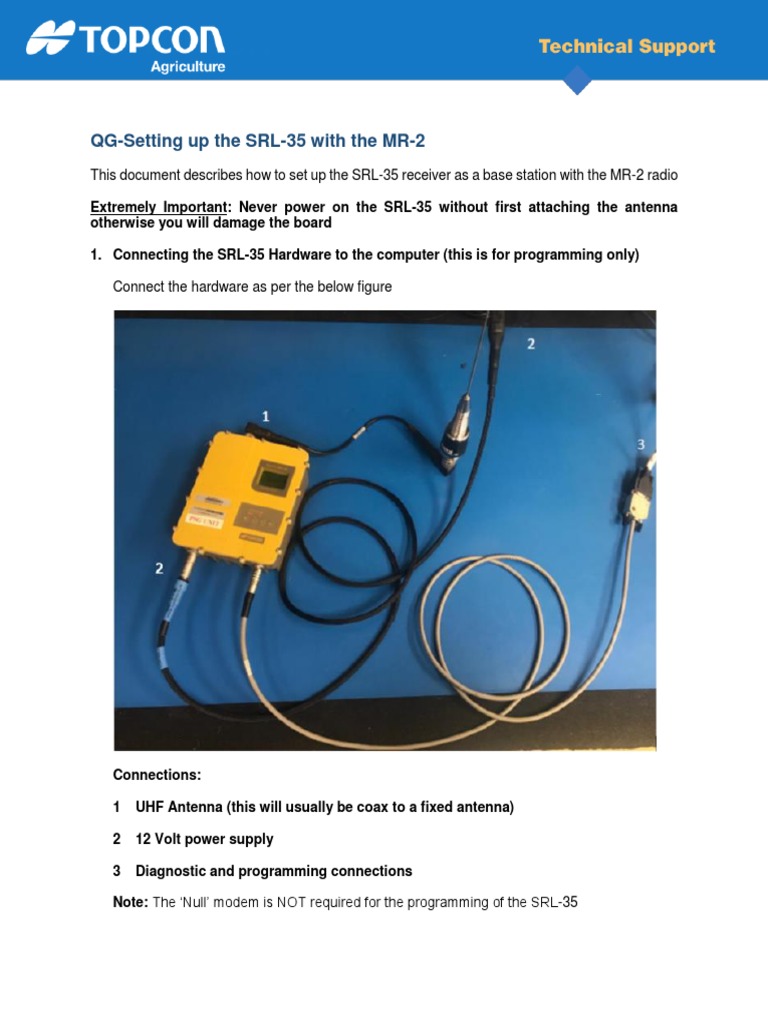 TOPCON
Agriculture

Technical Support

QG-Setting up the SRL-35 with the MR-2

This document describes how to set up the SRL-35 receiver as a base station with the MR-2 radio

Extremely Important: Never power on the SRL-35 without first attaching the antenna otherwise you will damage the board

1. Connecting the SRL-35 Hardware to the computer (this is for programming only)

Connect the hardware as per the below figure

1

2

3

2

Connections:

1 UHF Antenna (this will usually be coax to a fixed antenna)

2 12 Volt power supply

3 Diagnostic and programming connections

Note: The 'Null' modem is NOT required for the programming of the SRL-35