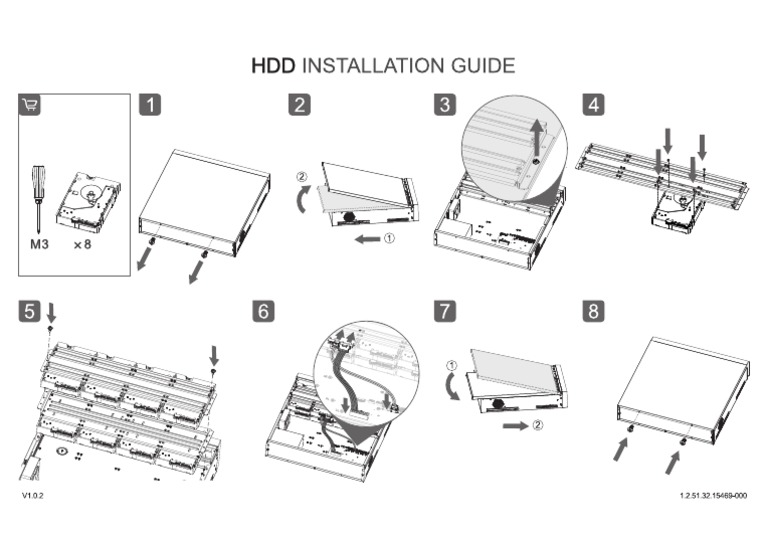 HDD INSTALLATION GUIDE

M3 ×8

1

2

②

①

3

4

5

6

7

①

②

8

V1.0.2

1.2.51.32.15469-000