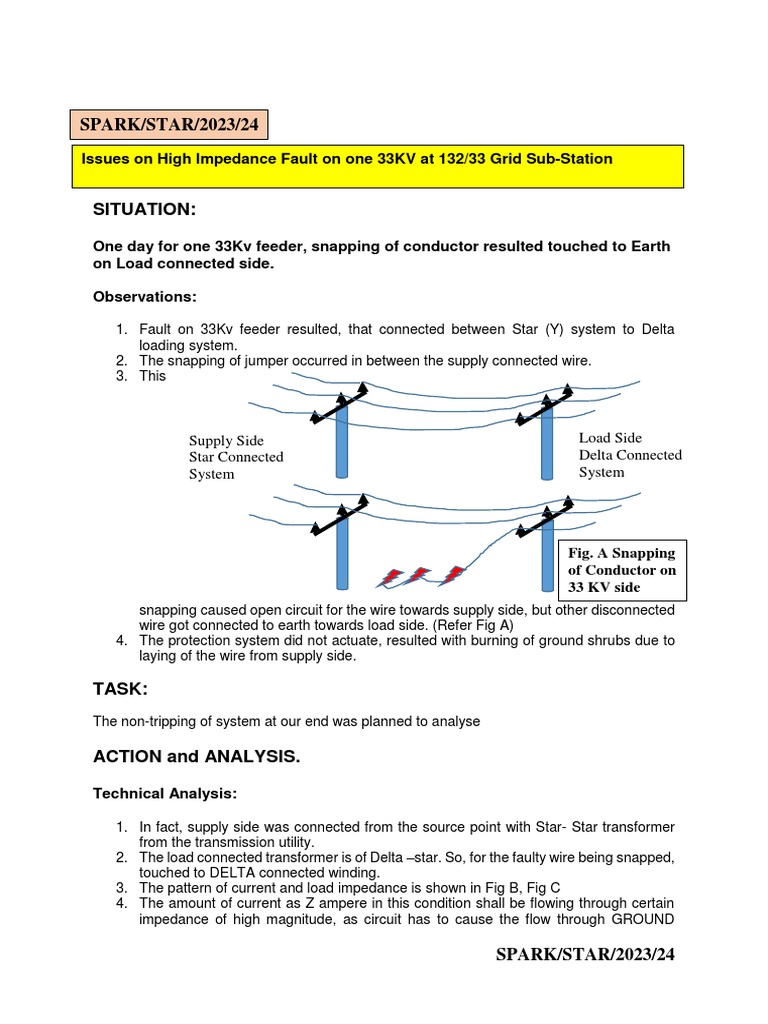 SPARK/STAR/2023/24

Issues on High Impedance Fault on one 33KV at 132/33 Grid Sub-Station

SITUATION:

One day for one 33Kv feeder, snapping of conductor resulted touched to Earth on Load connected side.

Observations:

1. Fault on 33Kv feeder resulted, that connected between Star (Y) system to Delta loading system.
2. The snapping of jumper occurred in between the supply connected wire.
3. This

Supply Side Star Connected System

Load Side Delta Connected System

Fig. A Snapping of Conductor on 33 KV side

snapping caused open circuit for the wire towards supply side, but other disconnected wire got connected to earth towards load side. (Refer Fig A)
4. The protection system did not actuate, resulted with burning of ground shrubs due to laying of the wire from supply side.

TASK:

The non-tripping of system at our end was planned to analyse

ACTION and ANALYSIS.

Technical Analysis:

1. In fact, supply side was connected from the source point with Star- Star transformer from the transmission utility.
2. The load connected transformer is of Delta –star. So, for the faulty wire being snapped, touched to DELTA connected winding.
3. The pattern of current and load impedance is shown in Fig B, Fig C
4. The amount of current as Z ampere in this condition shall be flowing through certain impedance of high magnitude, as circuit has to cause the flow through GROUND

SPARK/STAR/2023/24