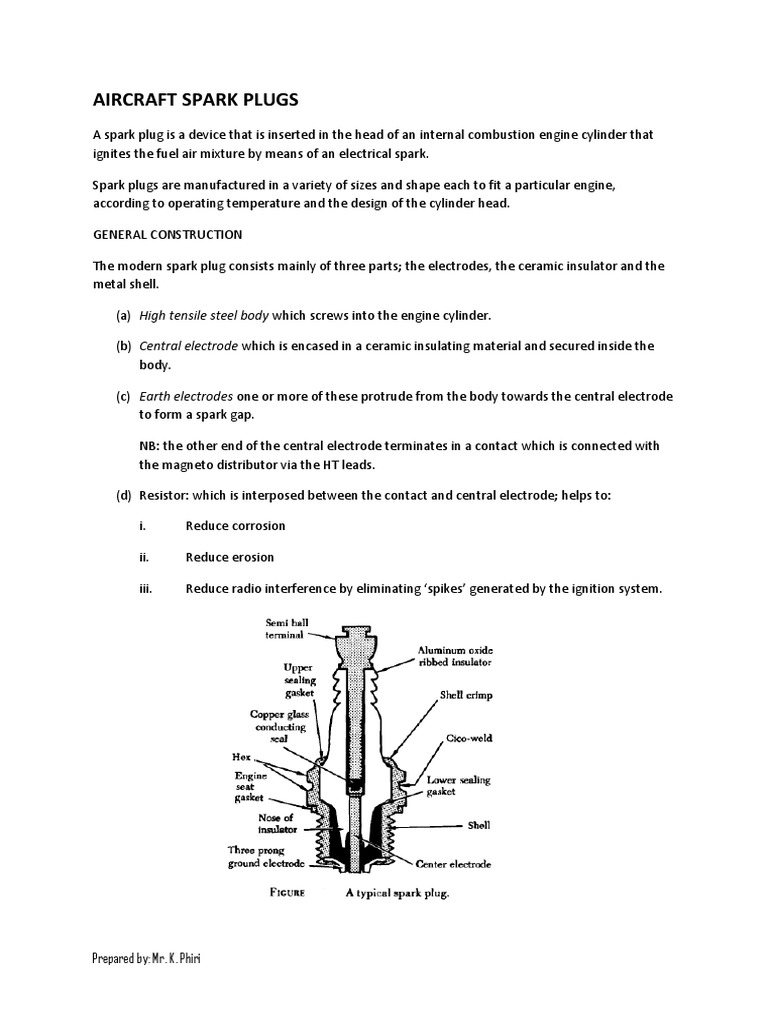 AIRCRAFT SPARK PLUGS

A spark plug is a device that is inserted in the head of an internal combustion engine cylinder that ignites the fuel air mixture by means of an electrical spark.

Spark plugs are manufactured in a variety of sizes and shape each to fit a particular engine, according to operating temperature and the design of the cylinder head.

GENERAL CONSTRUCTION

The modern spark plug consists mainly of three parts; the electrodes, the ceramic insulator and the metal shell.

(a) High tensile steel body which screws into the engine cylinder.

(b) Central electrode which is encased in a ceramic insulating material and secured inside the body.

(c) Earth electrodes one or more of these protrude from the body towards the central electrode to form a spark gap.

NB: the other end of the central electrode terminates in a contact which is connected with the magneto distributor via the HT leads.

(d) Resistor: which is interposed between the contact and central electrode; helps to:

i. Reduce corrosion

ii. Reduce erosion

iii. Reduce radio interference by eliminating 'spikes' generated by the ignition system.

Semi ball terminal
Upper sealing gasket
Copper glass conducting seal
Hex
Engine seat gasket
Nose of insulator
Three prong ground electrode
Aluminum oxide ribbed insulator
Shell crimp
Cico-weld
Lower sealing gasket
Shell
Center electrode

FIGURE A typical spark plug.

Prepared by: Mr. K. Phiri