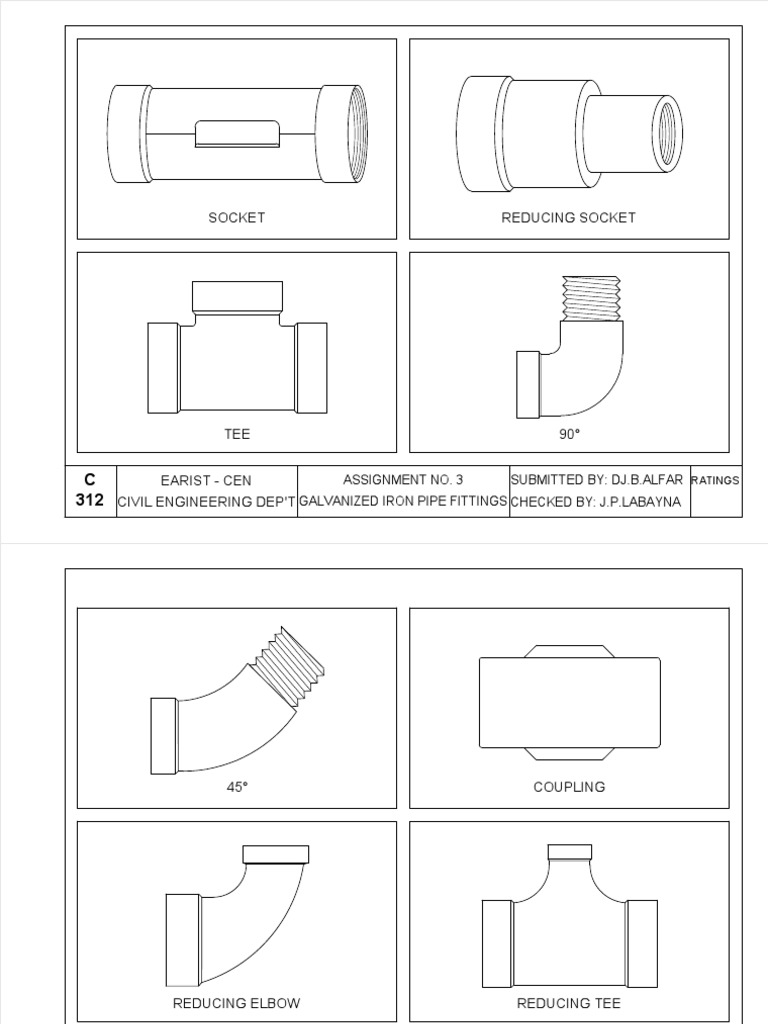 SOCKET

REDUCING SOCKET

TEE

90°

| C 312 | EARIST - CEN CIVIL ENGINEERING DEP'T | ASSIGNMENT NO. 3 GALVANIZED IRON PIPE FITTINGS | SUBMITTED BY: DJ.B.ALFAR CHECKED BY: J.P.LABAYNA | RATINGS |
|---|---|---|---|---|

45°

COUPLING

REDUCING ELBOW

REDUCING TEE