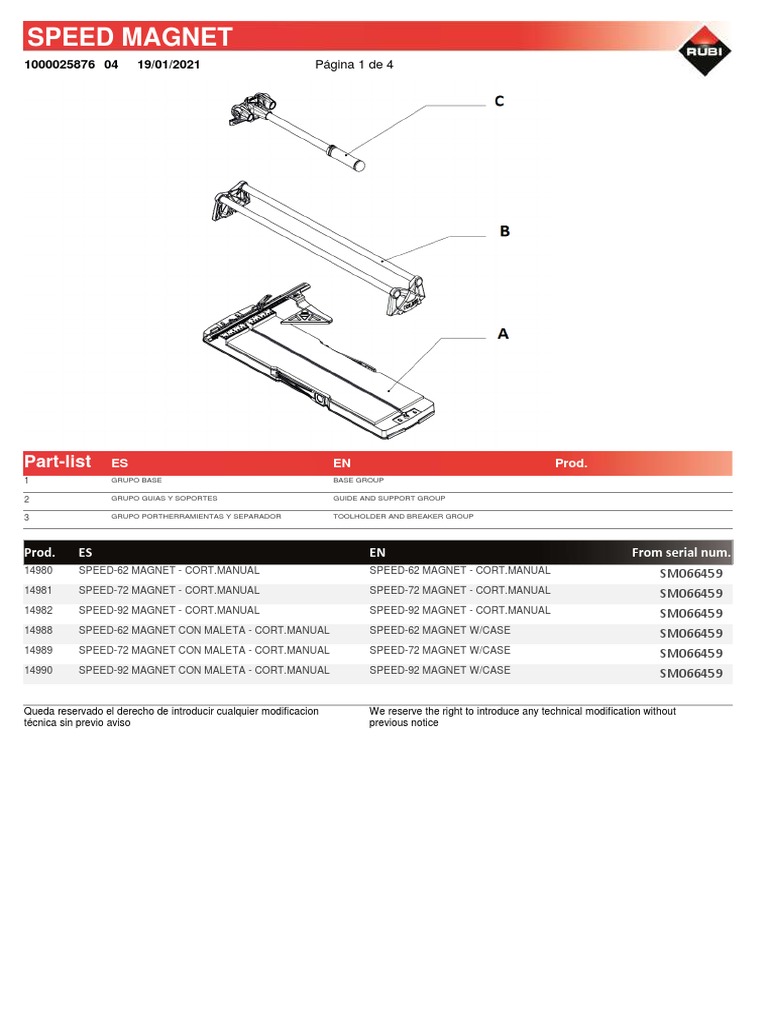 SPEED MAGNET

RUBI

1000025876 04 19/01/2021 Página 1 de 4

C

B

A

| Part-list | ES | EN | Prod. |
|---|---|---|---|
| 1 | GRUPO BASE | BASE GROUP | |
| 2 | GRUPO GUIAS Y SOPORTES | GUIDE AND SUPPORT GROUP | |
| 3 | GRUPO PORTHERRAMIENTAS Y SEPARADOR | TOOLHOLDER AND BREAKER GROUP | |

| Prod. | ES | EN | From serial num. |
|---|---|---|---|
| 14980 | SPEED-62 MAGNET - CORT.MANUAL | SPEED-62 MAGNET - CORT.MANUAL | SM066459 |
| 14981 | SPEED-72 MAGNET - CORT.MANUAL | SPEED-72 MAGNET - CORT.MANUAL | SM066459 |
| 14982 | SPEED-92 MAGNET - CORT.MANUAL | SPEED-92 MAGNET - CORT.MANUAL | SM066459 |
| 14988 | SPEED-62 MAGNET CON MALETA - CORT.MANUAL | SPEED-62 MAGNET W/CASE | SM066459 |
| 14989 | SPEED-72 MAGNET CON MALETA - CORT.MANUAL | SPEED-72 MAGNET W/CASE | SM066459 |
| 14990 | SPEED-92 MAGNET CON MALETA - CORT.MANUAL | SPEED-92 MAGNET W/CASE | SM066459 |

Queda reservado el derecho de introducir cualquier modificacion técnica sin previo aviso

We reserve the right to introduce any technical modification without previous notice