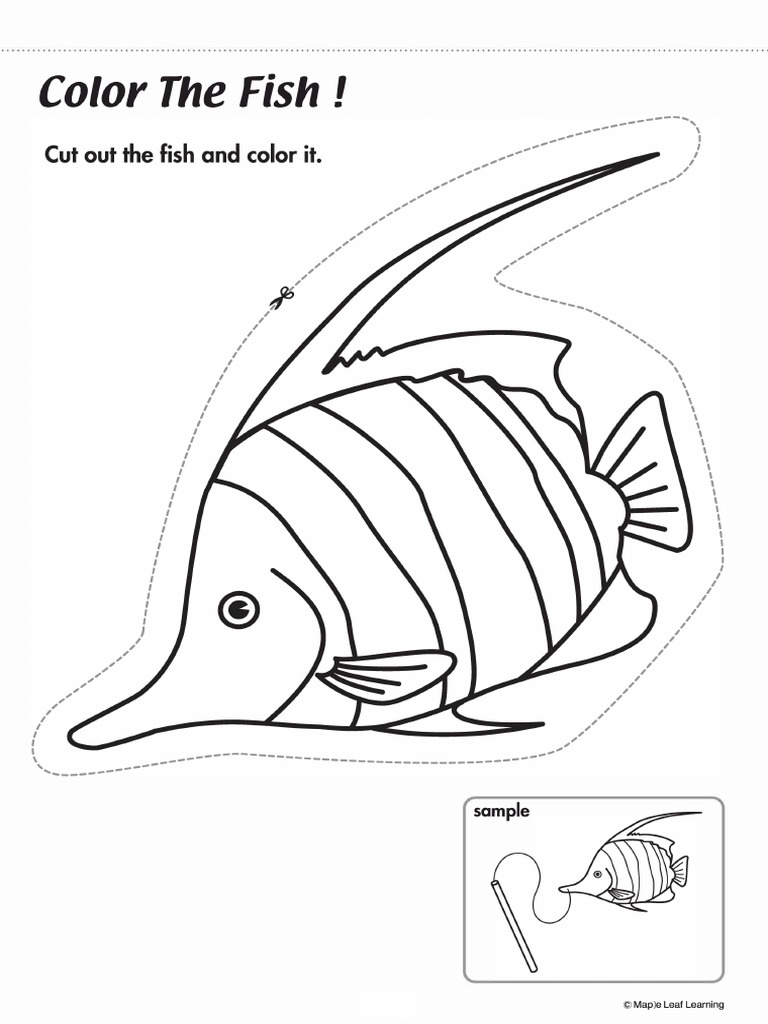 Color The Fish !

Cut out the fish and color it.

sample

© Maple Leaf Learning