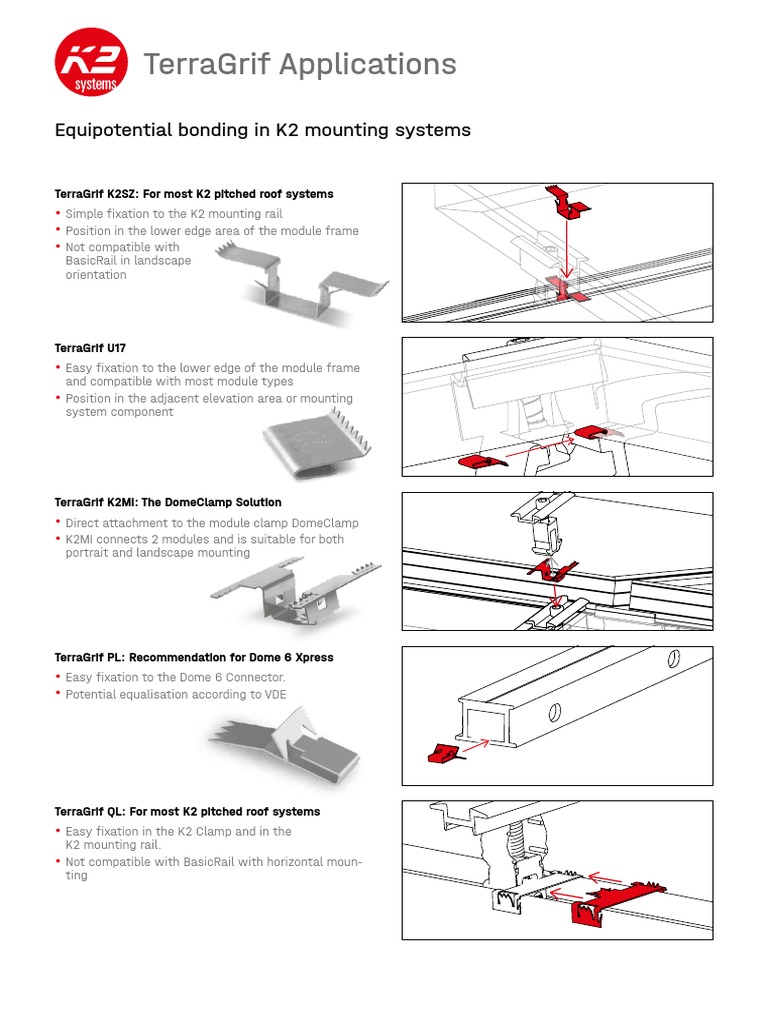 K2 systems

TerraGrif Applications

Equipotential bonding in K2 mounting systems

TerraGrif K2SZ: For most K2 pitched roof systems

• Simple fixation to the K2 mounting rail
• Position in the lower edge area of the module frame
• Not compatible with BasicRail in landscape orientation

TerraGrif U17

• Easy fixation to the lower edge of the module frame and compatible with most module types
• Position in the adjacent elevation area or mounting system component

TerraGrif K2MI: The DomeClamp Solution

• Direct attachment to the module clamp DomeClamp
• K2MI connects 2 modules and is suitable for both portrait and landscape mounting

TerraGrif PL: Recommendation for Dome 6 Xpress

• Easy fixation to the Dome 6 Connector.
• Potential equalisation according to VDE

TerraGrif QL: For most K2 pitched roof systems

• Easy fixation in the K2 Clamp and in the K2 mounting rail.
• Not compatible with BasicRail with horizontal mounting