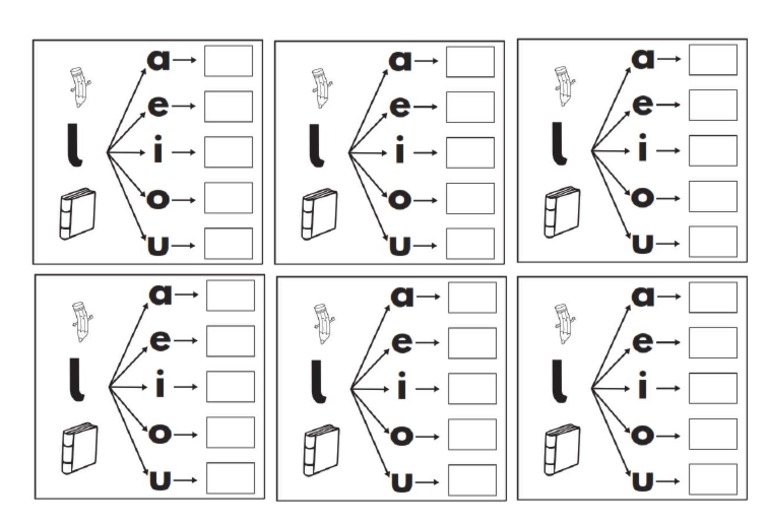 l
a
e
i
o
u

l
a
e
i
o
u

l
a
e
i
o
u

l
a
e
i
o
u

l
a
e
i
o
u

l
a
e
i
o
u