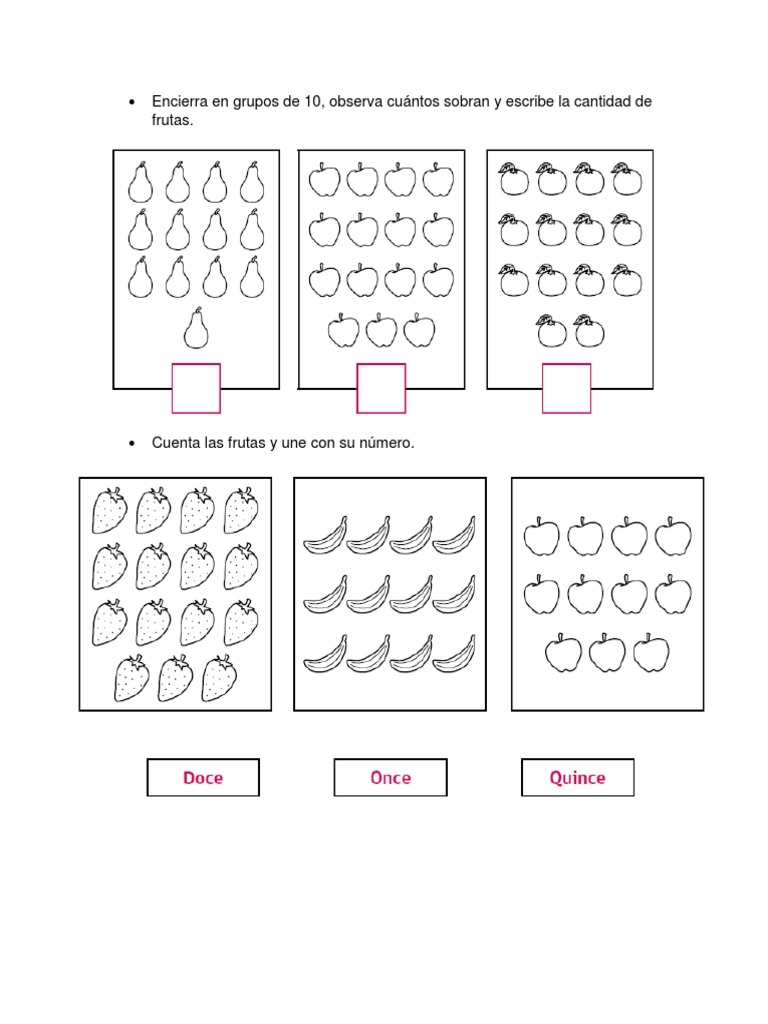 • Encierra en grupos de 10, observa cuántos sobran y escribe la cantidad de frutas.

• Cuenta las frutas y une con su número.

Doce

Once

Quince