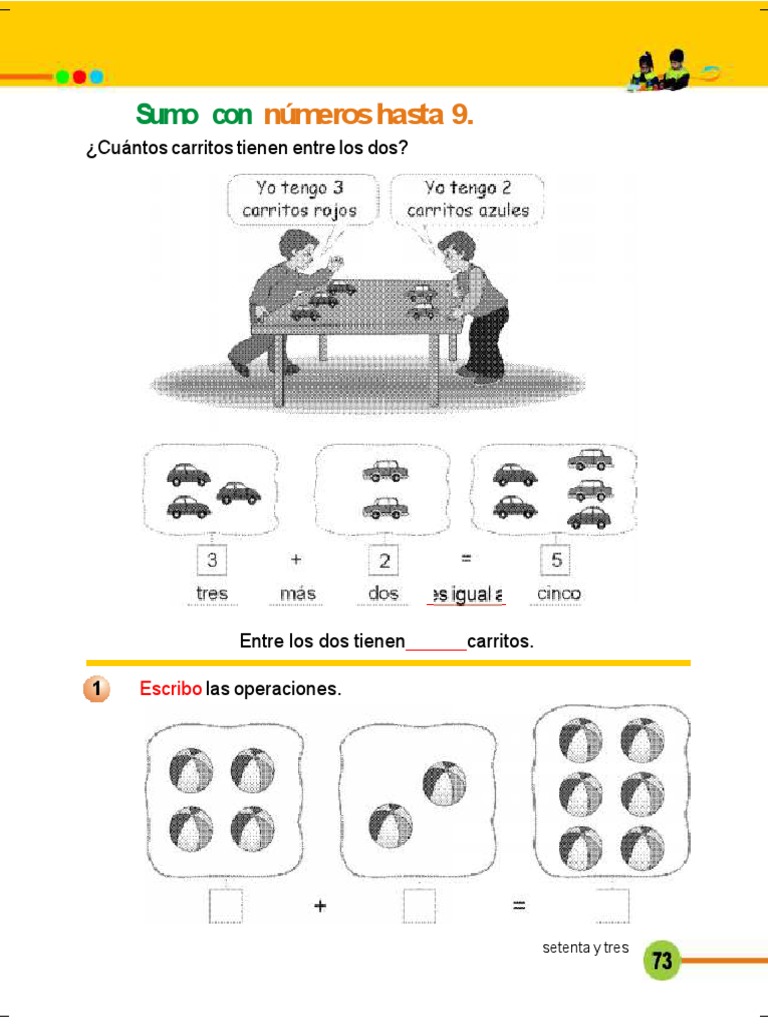 Sumo con números hasta 9.

¿Cuántos carritos tienen entre los dos?

Yo tengo 3 carritos rojos

Yo tengo 2 carritos azules

3 + 2 = 5

tres más dos es igual a cinco

Entre los dos tienen______carritos.

1 Escribo las operaciones.

+ =

setenta y tres 73