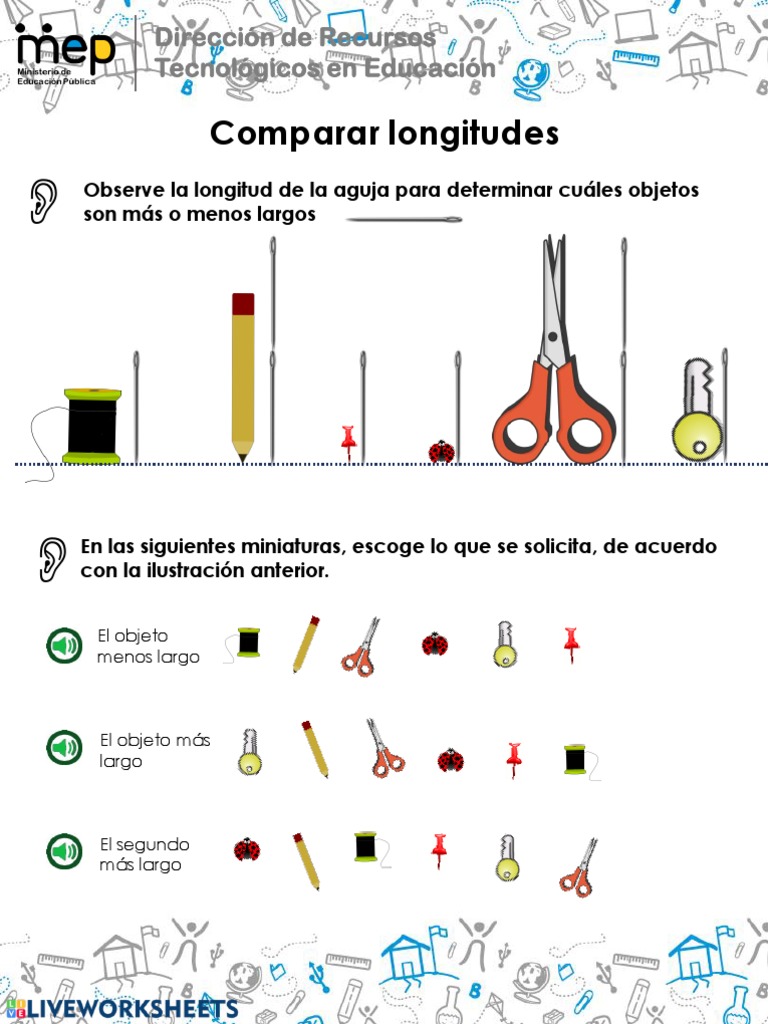 mep
Ministerio de Educación Pública

Dirección de Recursos Tecnológicos en Educación

Comparar longitudes

Observe la longitud de la aguja para determinar cuáles objetos son más o menos largos

En las siguientes miniaturas, escoge lo que se solicita, de acuerdo con la ilustración anterior.

El objeto menos largo

El objeto más largo

El segundo más largo

LIVEWORKSHEETS